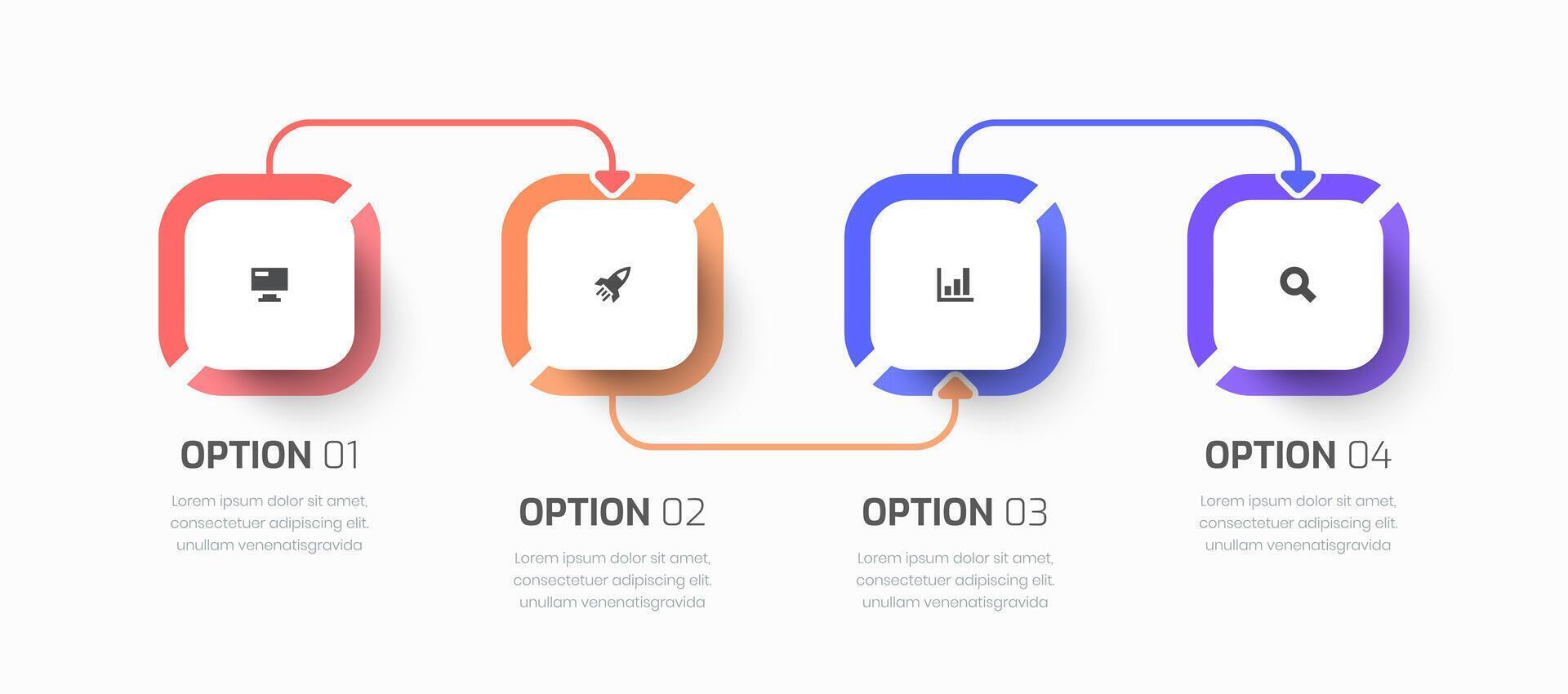 OPTION 01

Lorem ipsum dolor sit amet, consectetuer adipiscing elit. unullam venenatisgravida

OPTION 02

Lorem ipsum dolor sit amet, consectetuer adipiscing elit. unullam venenatisgravida

OPTION 03

Lorem ipsum dolor sit amet, consectetuer adipiscing elit. unullam venenatisgravida

OPTION 04

Lorem ipsum dolor sit amet, consectetuer adipiscing elit. unullam venenatisgravida