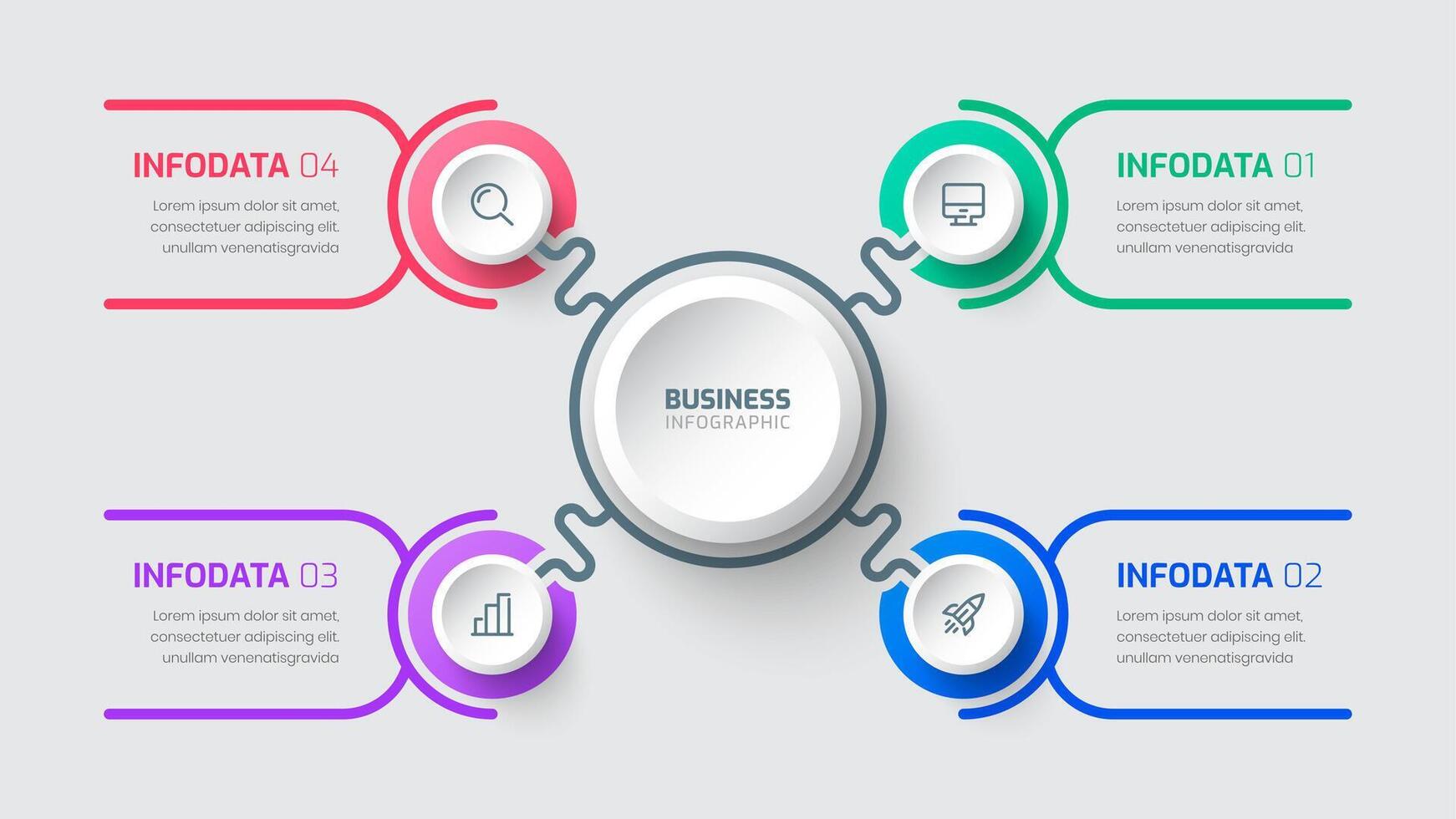 INFODATA 04

Lorem ipsum dolor sit amet, consectetuer adipiscing elit. unullam venenatisgravida

INFODATA 01

Lorem ipsum dolor sit amet, consectetuer adipiscing elit. unullam venenatisgravida

BUSINESS
INFOGRAPHIC

INFODATA 03

Lorem ipsum dolor sit amet, consectetuer adipiscing elit. unullam venenatisgravida

INFODATA 02

Lorem ipsum dolor sit amet, consectetuer adipiscing elit. unullam venenatisgravida