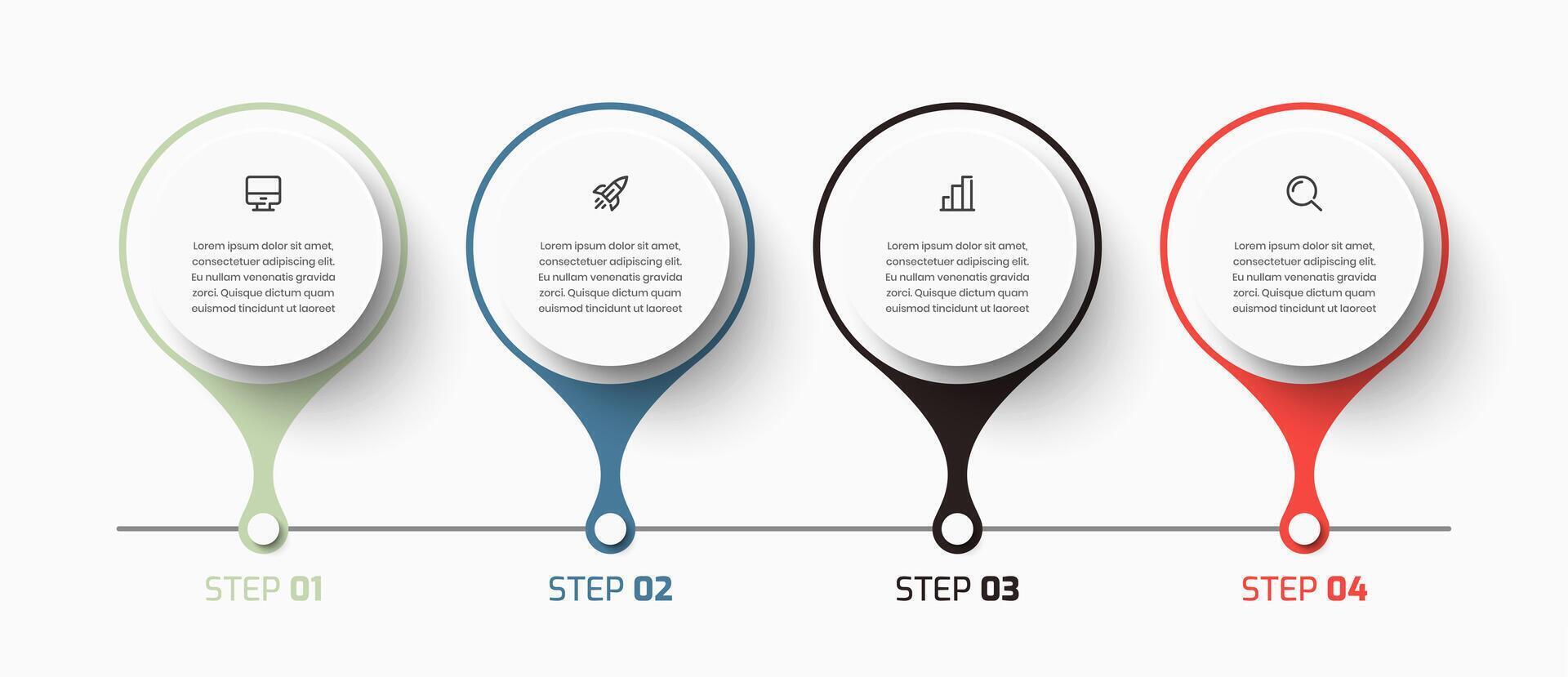 Lorem ipsum dolor sit amet, consectetuer adipiscing elit. Eu nullam venenatis gravida zorci. Quisque dictum quam euismod tincidunt ut laoreet

STEP 01

Lorem ipsum dolor sit amet, consectetuer adipiscing elit. Eu nullam venenatis gravida zorci. Quisque dictum quam euismod tincidunt ut laoreet

STEP 02

Lorem ipsum dolor sit amet, consectetuer adipiscing elit. Eu nullam venenatis gravida zorci. Quisque dictum quam euismod tincidunt ut laoreet

STEP 03

Lorem ipsum dolor sit amet, consectetuer adipiscing elit. Eu nullam venenatis gravida zorci. Quisque dictum quam euismod tincidunt ut laoreet

STEP 04