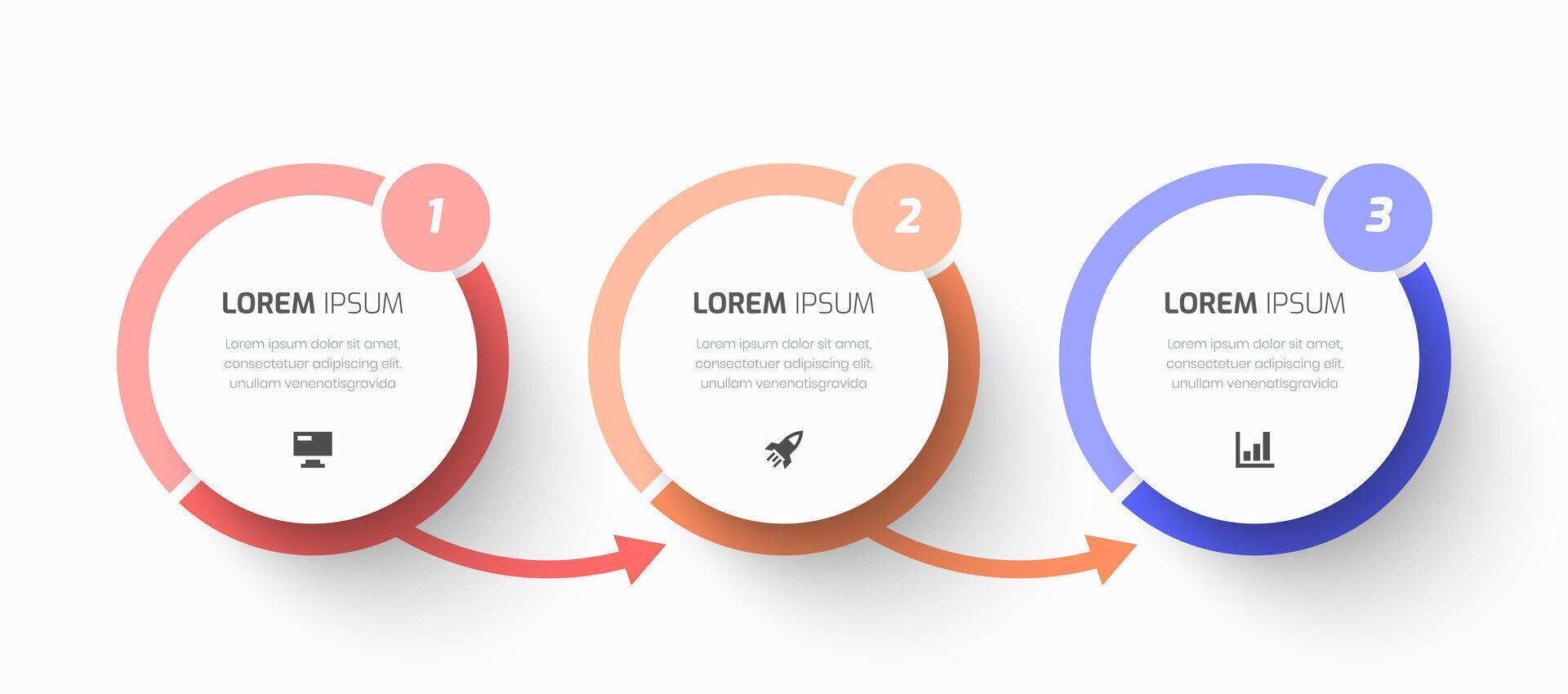 1

LOREM IPSUM

Lorem ipsum dolor sit amet, consectetuer adipiscing elit. unullam venenatisgravida

2

LOREM IPSUM

Lorem ipsum dolor sit amet, consectetuer adipiscing elit. unullam venenatisgravida

3

LOREM IPSUM

Lorem ipsum dolor sit amet, consectetuer adipiscing elit. unullam venenatisgravida