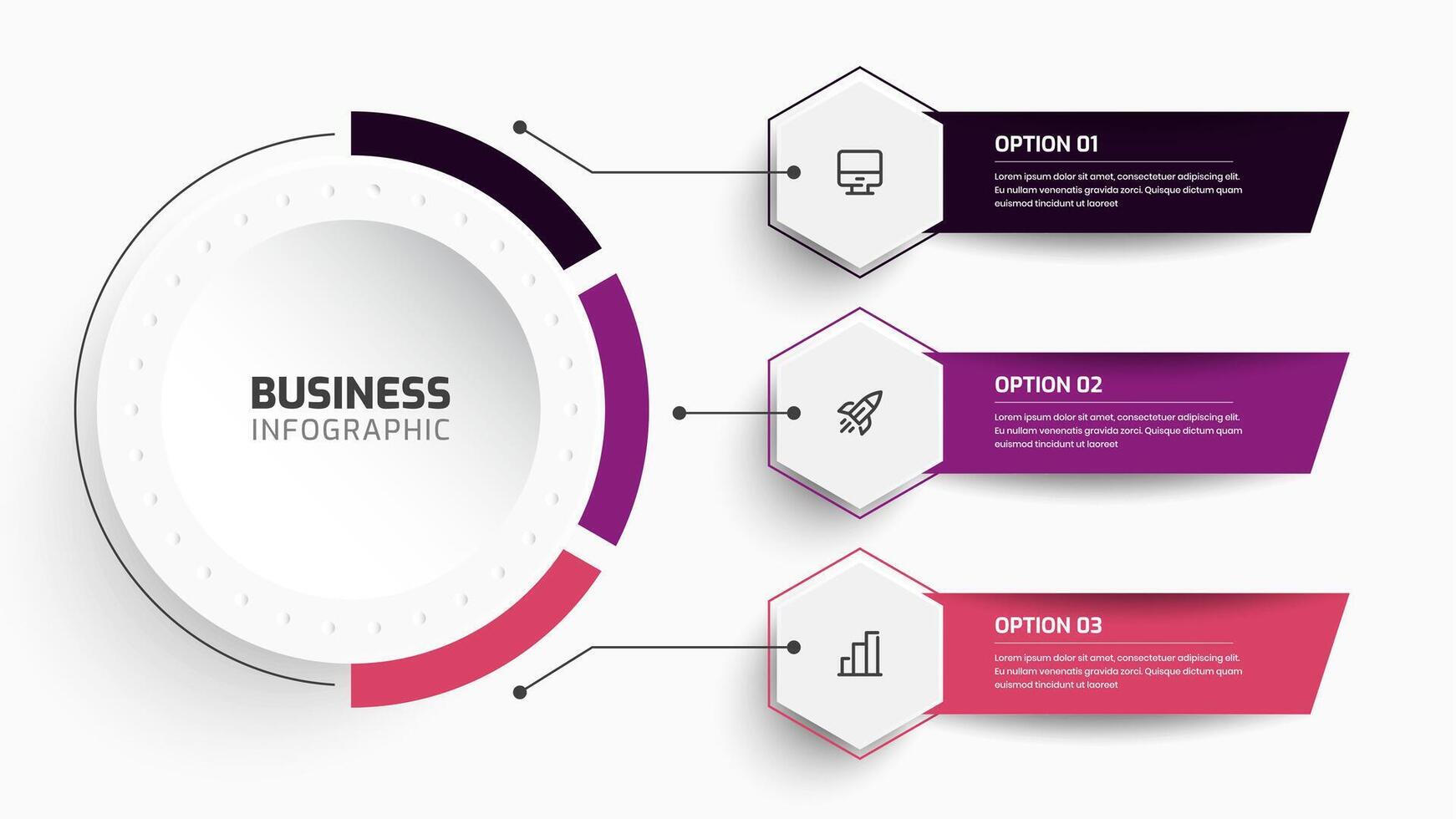 BUSINESS
INFOGRAPHIC

OPTION 01
Lorem ipsum dolor sit amet, consectetuer adipiscing elit. Eu nullam venenatis gravida zorci. Quisque dictum quam euismod tincidunt ut laoreet

OPTION 02
Lorem ipsum dolor sit amet, consectetuer adipiscing elit. Eu nullam venenatis gravida zorci. Quisque dictum quam euismod tincidunt ut laoreet

OPTION 03
Lorem ipsum dolor sit amet, consectetuer adipiscing elit. Eu nullam venenatis gravida zorci. Quisque dictum quam euismod tincidunt ut laoreet