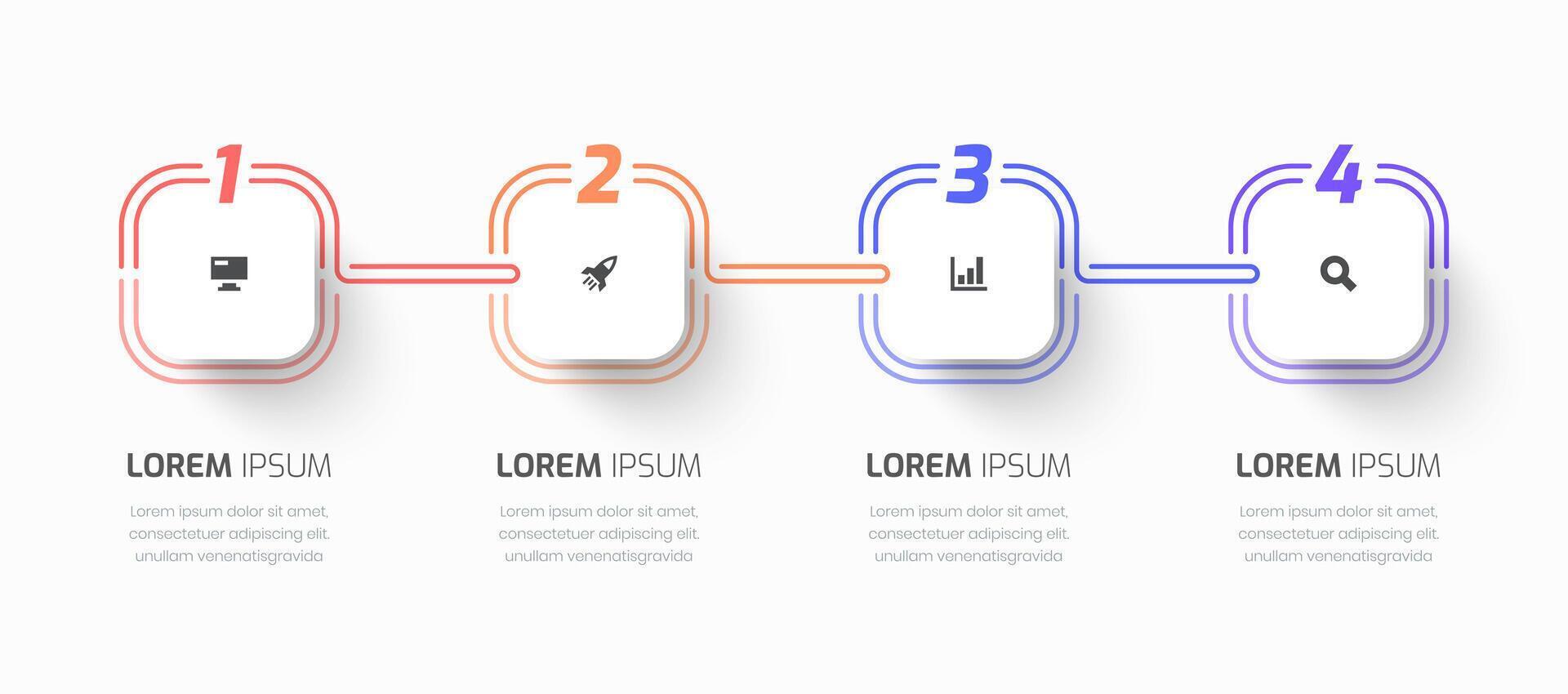 1

LOREM IPSUM

Lorem ipsum dolor sit amet, consectetuer adipiscing elit. unullam venenatisgravida

2

LOREM IPSUM

Lorem ipsum dolor sit amet, consectetuer adipiscing elit. unullam venenatisgravida

3

LOREM IPSUM

Lorem ipsum dolor sit amet, consectetuer adipiscing elit. unullam venenatisgravida

4

LOREM IPSUM

Lorem ipsum dolor sit amet, consectetuer adipiscing elit. unullam venenatisgravida