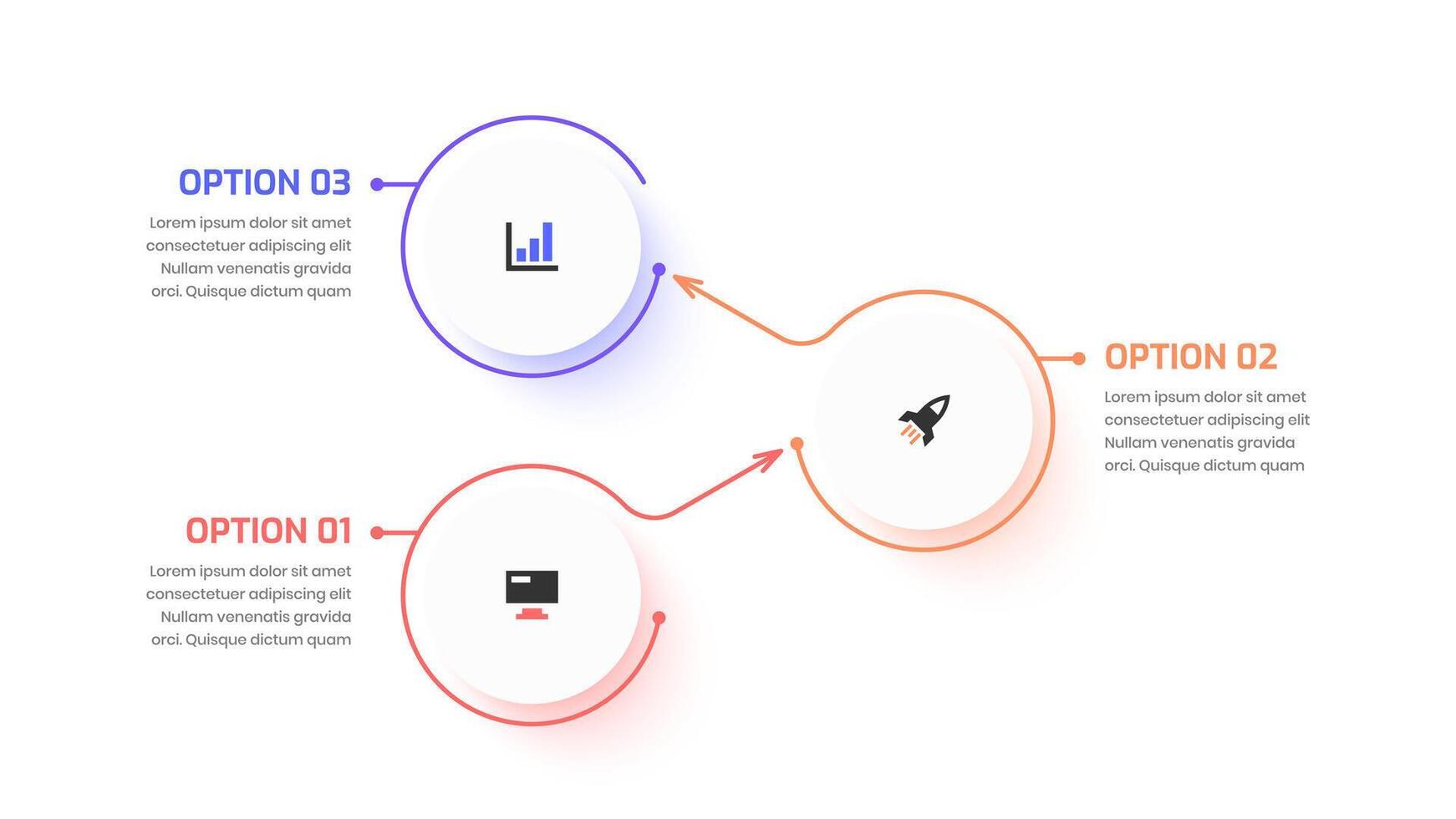 OPTION 03

Lorem ipsum dolor sit amet consectetuer adipiscing elit Nullam venenatis gravida orci. Quisque dictum quam

OPTION 02

Lorem ipsum dolor sit amet consectetuer adipiscing elit Nullam venenatis gravida orci. Quisque dictum quam

OPTION 01

Lorem ipsum dolor sit amet consectetuer adipiscing elit Nullam venenatis gravida orci. Quisque dictum quam