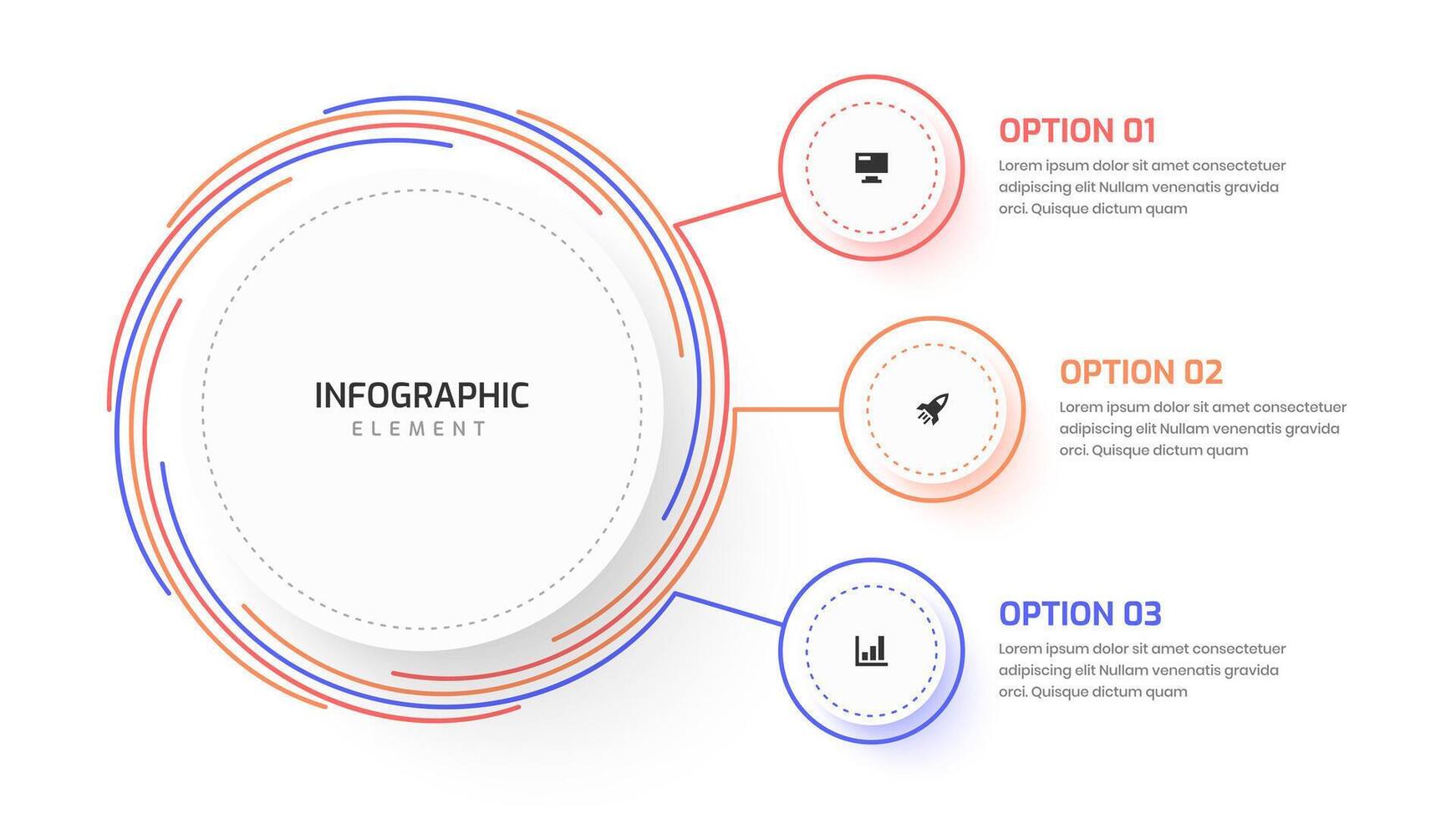 INFOGRAPHIC
ELEMENT

OPTION 01
Lorem ipsum dolor sit amet consectetuer adipiscing elit Nullam venenatis gravida orci. Quisque dictum quam

OPTION 02
Lorem ipsum dolor sit amet consectetuer adipiscing elit Nullam venenatis gravida orci. Quisque dictum quam

OPTION 03
Lorem ipsum dolor sit amet consectetuer adipiscing elit Nullam venenatis gravida orci. Quisque dictum quam