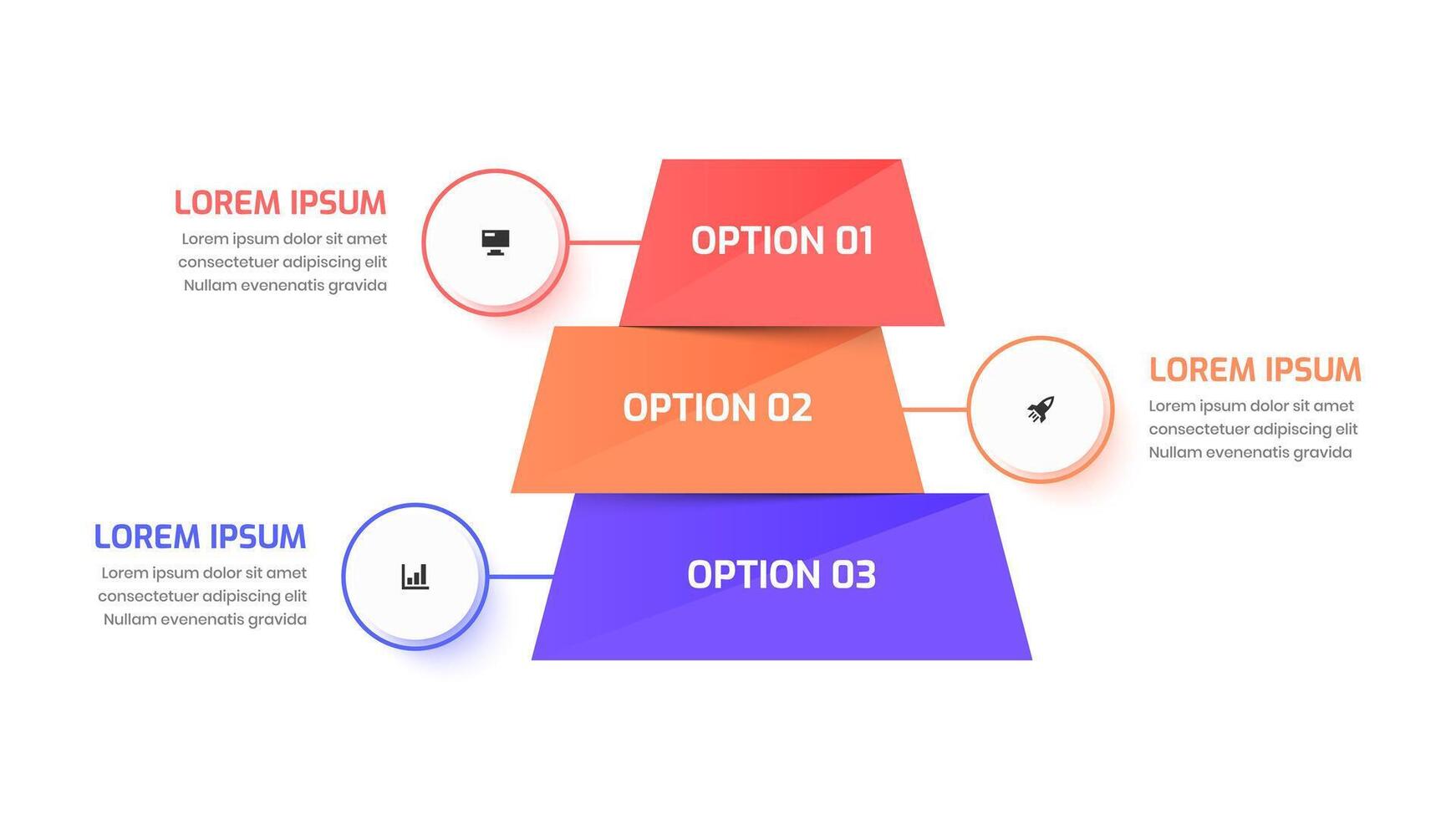 LOREM IPSUM
Lorem ipsum dolor sit amet consectetuer adipiscing elit Nullam evenenatis gravida

OPTION 01

OPTION 02

LOREM IPSUM
Lorem ipsum dolor sit amet consectetuer adipiscing elit Nullam evenenatis gravida

LOREM IPSUM
Lorem ipsum dolor sit amet consectetuer adipiscing elit Nullam evenenatis gravida

OPTION 03