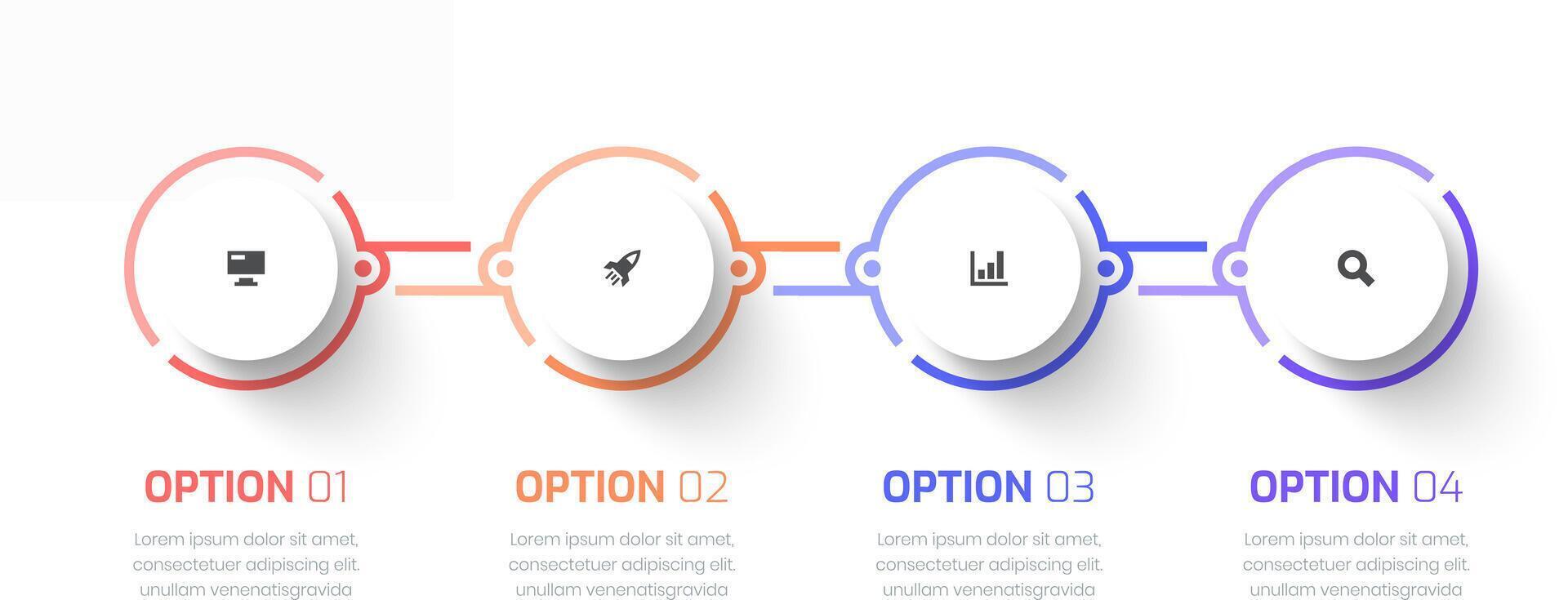 OPTION 01

Lorem ipsum dolor sit amet, consectetuer adipiscing elit. unullam venenatisgravida

OPTION 02

Lorem ipsum dolor sit amet, consectetuer adipiscing elit. unullam venenatisgravida

OPTION 03

Lorem ipsum dolor sit amet, consectetuer adipiscing elit. unullam venenatisgravida

OPTION 04

Lorem ipsum dolor sit amet, consectetuer adipiscing elit. unullam venenatisgravida