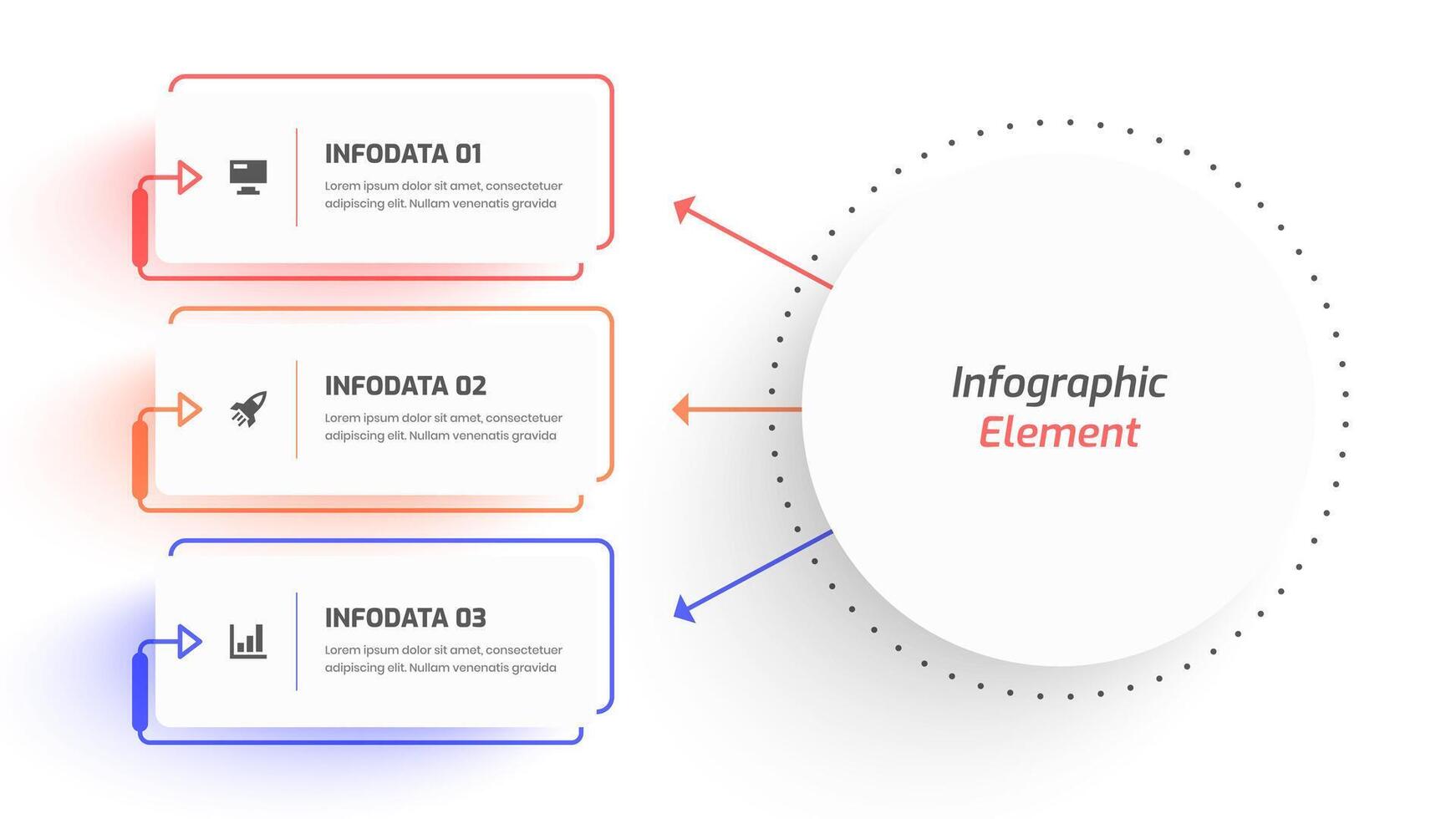 INFODATA 01

Lorem ipsum dolor sit amet, consectetuer adipiscing elit. Nullam venenatis gravida

INFODATA 02

Lorem ipsum dolor sit amet, consectetuer adipiscing elit. Nullam venenatis gravida

INFODATA 03

Lorem ipsum dolor sit amet, consectetuer adipiscing elit. Nullam venenatis gravida

Infographic
Element