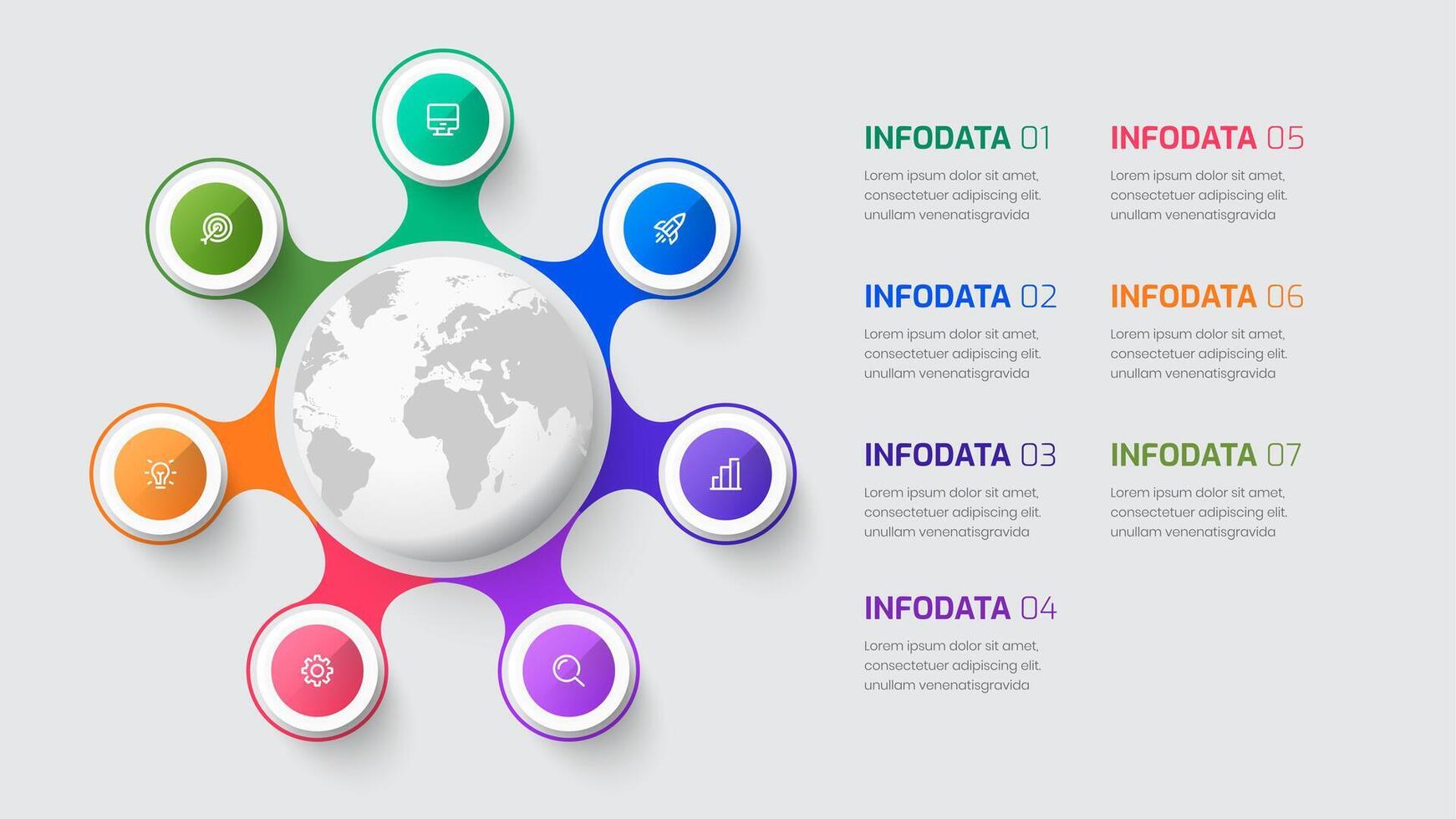 INFODATA 01
Lorem ipsum dolor sit amet, consectetuer adipiscing elit. unullam venenatisgravida

INFODATA 02
Lorem ipsum dolor sit amet, consectetuer adipiscing elit. unullam venenatisgravida

INFODATA 03
Lorem ipsum dolor sit amet, consectetuer adipiscing elit. unullam venenatisgravida

INFODATA 04
Lorem ipsum dolor sit amet, consectetuer adipiscing elit. unullam venenatisgravida

INFODATA 05
Lorem ipsum dolor sit amet, consectetuer adipiscing elit. unullam venenatisgravida

INFODATA 06
Lorem ipsum dolor sit amet, consectetuer adipiscing elit. unullam venenatisgravida

INFODATA 07
Lorem ipsum dolor sit amet, consectetuer adipiscing elit. unullam venenatisgravida