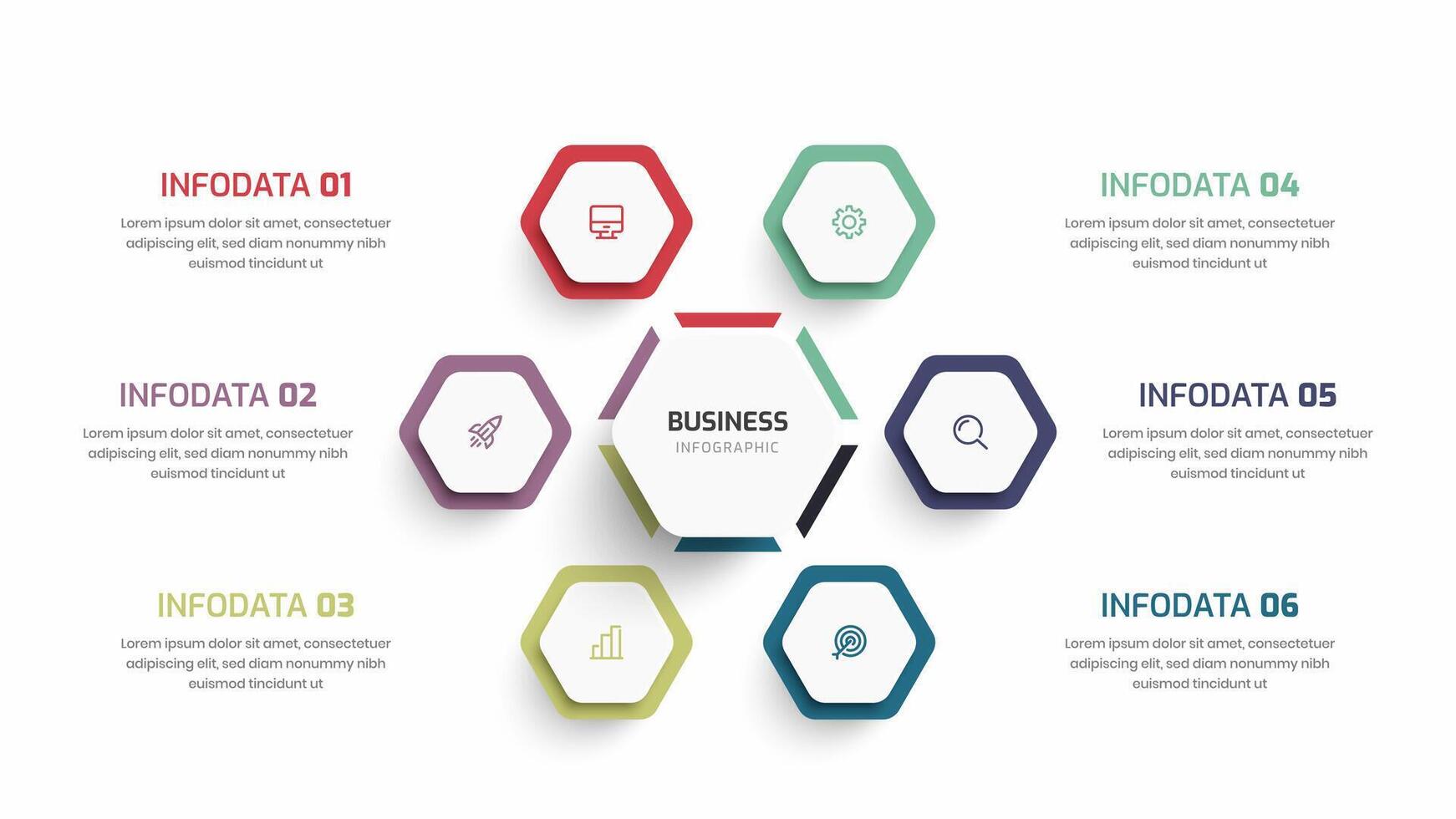 INFODATA 01
Lorem ipsum dolor sit amet, consectetuer adipiscing elit, sed diam nonummy nibh euismod tincidunt ut

INFODATA 02
Lorem ipsum dolor sit amet, consectetuer adipiscing elit, sed diam nonummy nibh euismod tincidunt ut

INFODATA 03
Lorem ipsum dolor sit amet, consectetuer adipiscing elit, sed diam nonummy nibh euismod tincidunt ut

BUSINESS
INFOGRAPHIC

INFODATA 04
Lorem ipsum dolor sit amet, consectetuer adipiscing elit, sed diam nonummy nibh euismod tincidunt ut

INFODATA 05
Lorem ipsum dolor sit amet, consectetuer adipiscing elit, sed diam nonummy nibh euismod tincidunt ut

INFODATA 06
Lorem ipsum dolor sit amet, consectetuer adipiscing elit, sed diam nonummy nibh euismod tincidunt ut