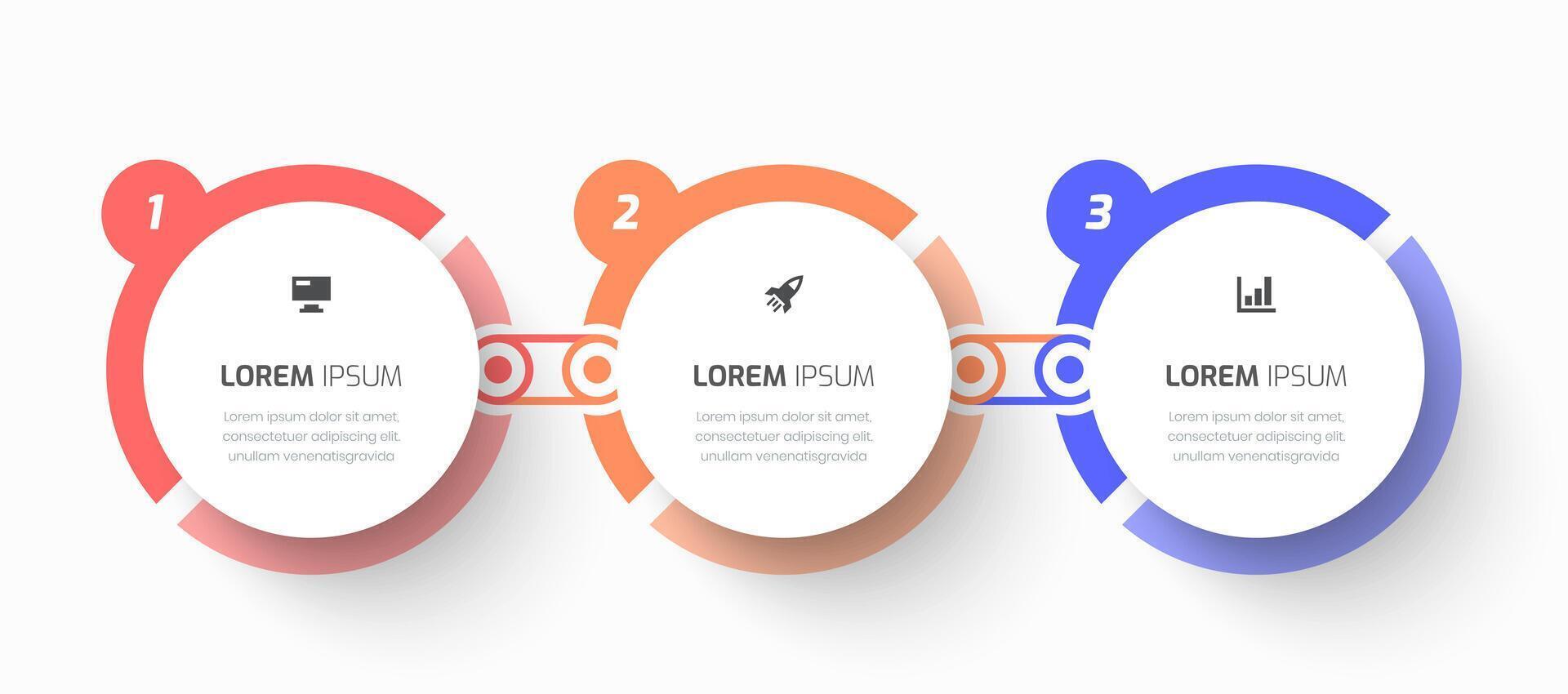 1

LOREM IPSUM

Lorem ipsum dolor sit amet, consectetuer adipiscing elit. unullam venenatisgravida

2

LOREM IPSUM

Lorem ipsum dolor sit amet, consectetuer adipiscing elit. unullam venenatisgravida

3

LOREM IPSUM

Lorem ipsum dolor sit amet, consectetuer adipiscing elit. unullam venenatisgravida