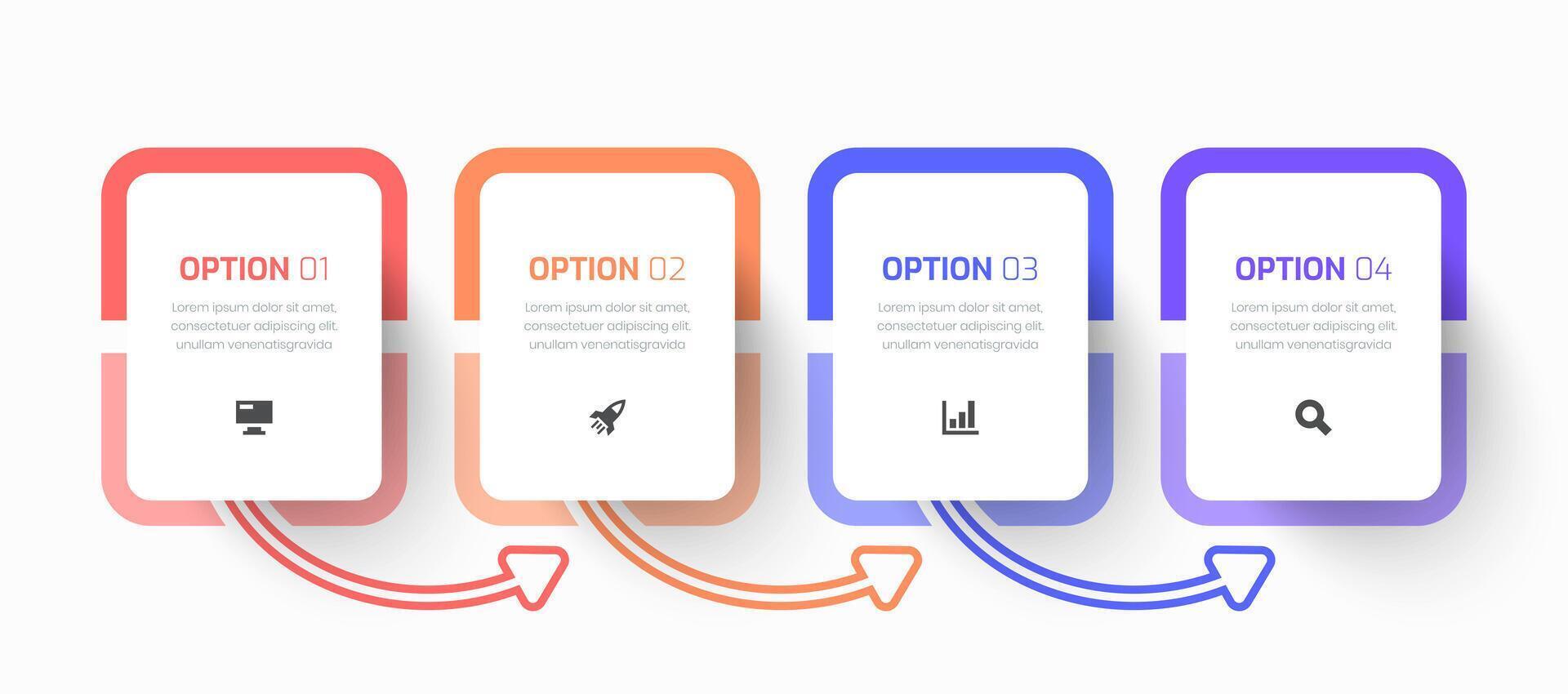 OPTION 01

Lorem ipsum dolor sit amet, consectetuer adipiscing elit. unullam venenatisgravida

OPTION 02

Lorem ipsum dolor sit amet, consectetuer adipiscing elit. unullam venenatisgravida

OPTION 03

Lorem ipsum dolor sit amet, consectetuer adipiscing elit. unullam venenatisgravida

OPTION 04

Lorem ipsum dolor sit amet, consectetuer adipiscing elit. unullam venenatisgravida