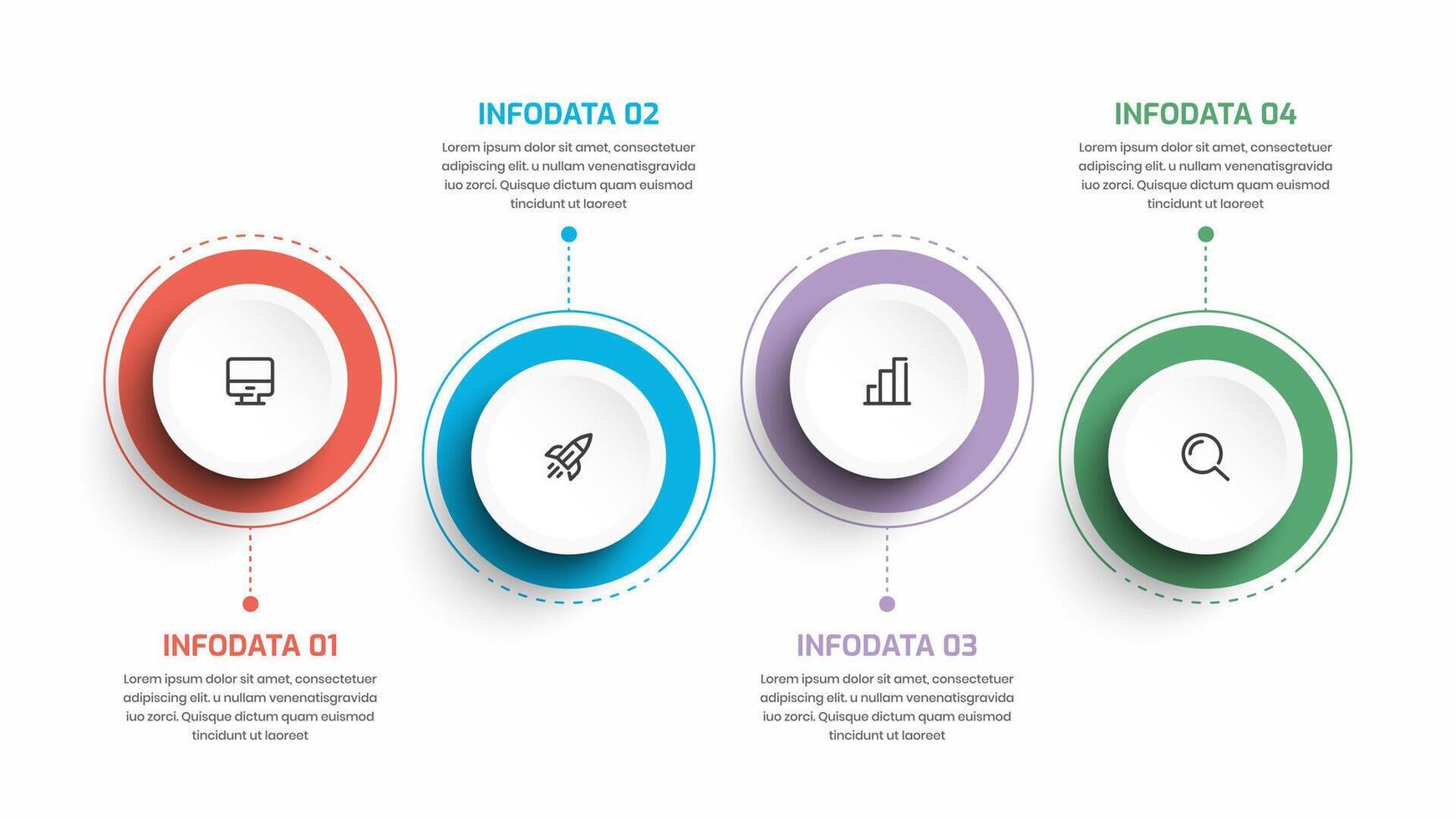 INFODATA 02
Lorem ipsum dolor sit amet, consectetuer adipiscing elit. u nullam venenatisgravida iuo zorci. Quisque dictum quam euismod tincidunt ut laoreet

INFODATA 04
Lorem ipsum dolor sit amet, consectetuer adipiscing elit. u nullam venenatisgravida iuo zorci. Quisque dictum quam euismod tincidunt ut laoreet

INFODATA 01
Lorem ipsum dolor sit amet, consectetuer adipiscing elit. u nullam venenatisgravida iuo zorci. Quisque dictum quam euismod tincidunt ut laoreet

INFODATA 03
Lorem ipsum dolor sit amet, consectetuer adipiscing elit. u nullam venenatisgravida iuo zorci. Quisque dictum quam euismod tincidunt ut laoreet