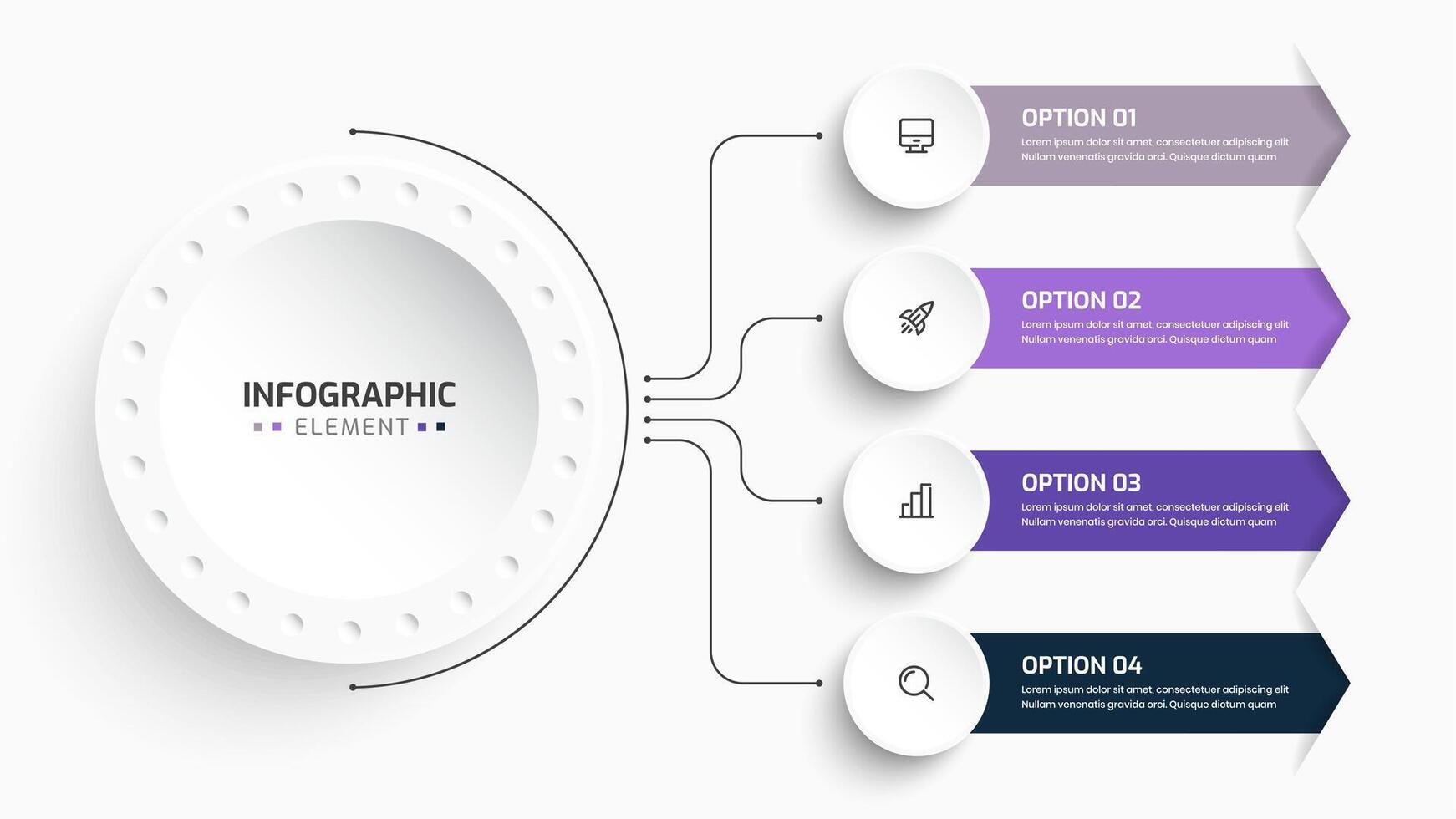 INFOGRAPHIC
ELEMENT

OPTION 01
Lorem ipsum dolor sit amet, consectetuer adipiscing elit Nullam venenatis gravida orci. Quisque dictum quam

OPTION 02
Lorem ipsum dolor sit amet, consectetuer adipiscing elit Nullam venenatis gravida orci. Quisque dictum quam

OPTION 03
Lorem ipsum dolor sit amet, consectetuer adipiscing elit Nullam venenatis gravida orci. Quisque dictum quam

OPTION 04
Lorem ipsum dolor sit amet, consectetuer adipiscing elit Nullam venenatis gravida orci. Quisque dictum quam