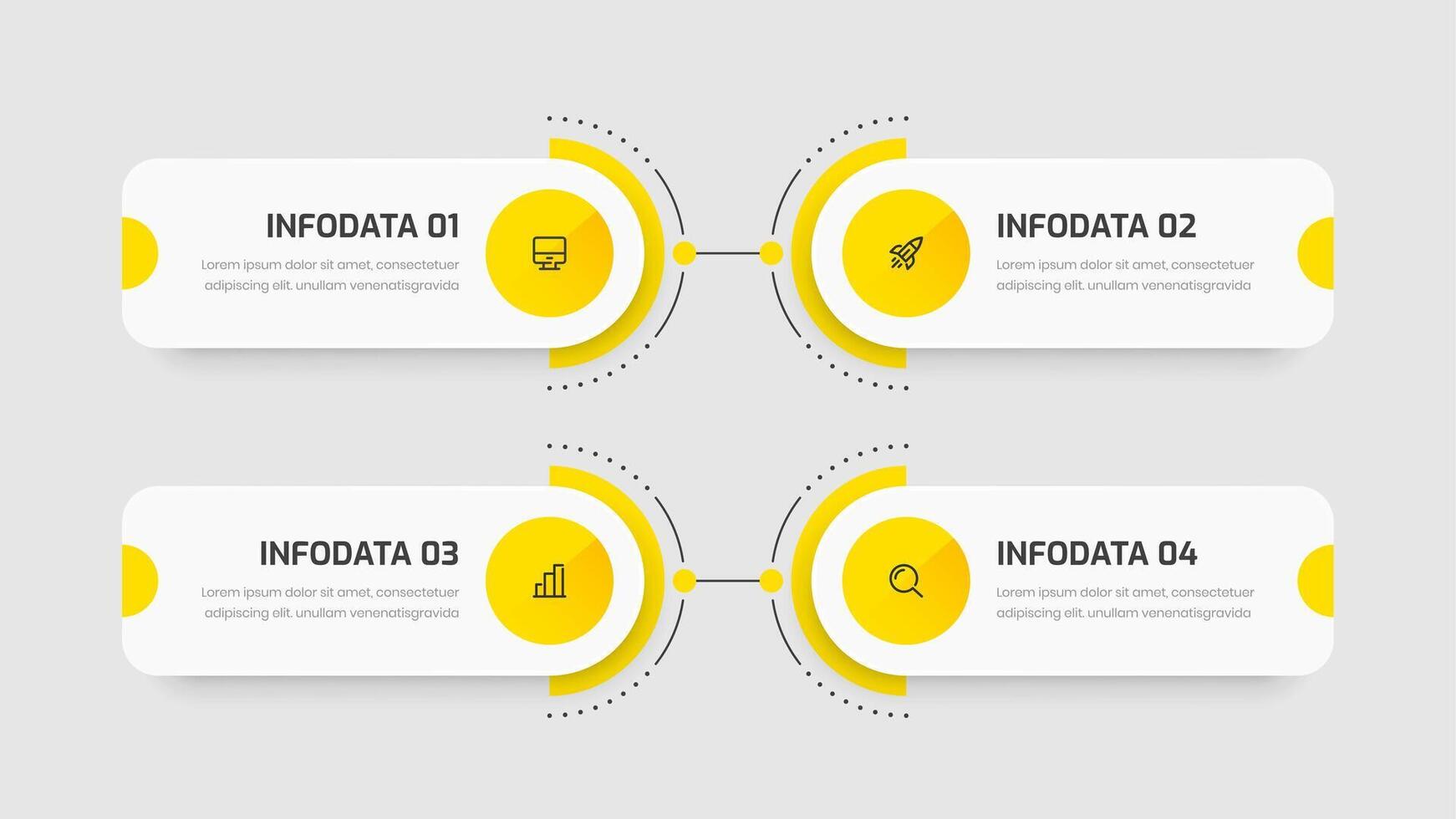 INFODATA 01

Lorem ipsum dolor sit amet, consectetuer adipiscing elit. unullam venenatisgravida

INFODATA 02

Lorem ipsum dolor sit amet, consectetuer adipiscing elit. unullam venenatisgravida

INFODATA 03

Lorem ipsum dolor sit amet, consectetuer adipiscing elit. unullam venenatisgravida

INFODATA 04

Lorem ipsum dolor sit amet, consectetuer adipiscing elit. unullam venenatisgravida