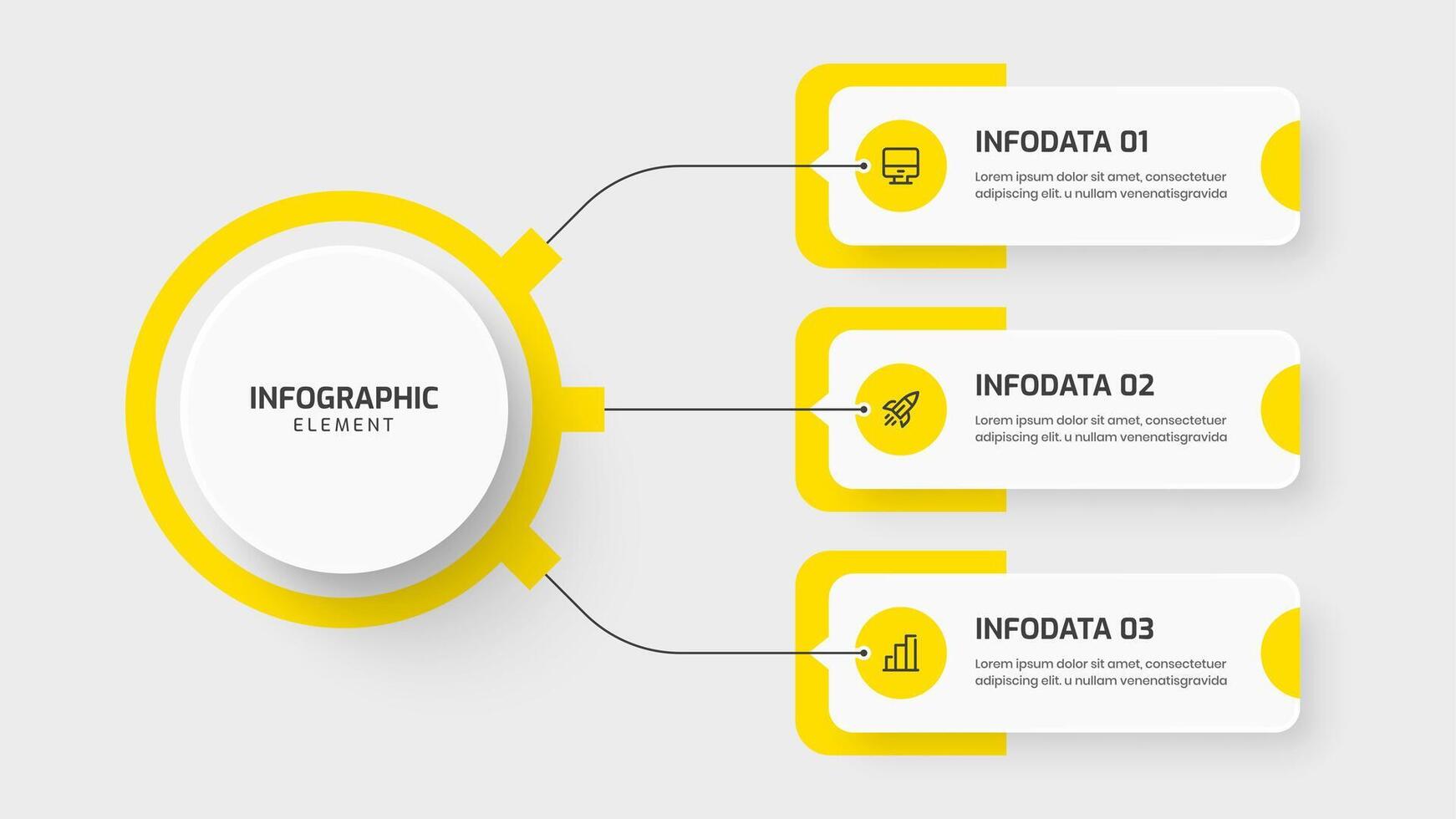 INFOGRAPHIC
ELEMENT

INFODATA 01
Lorem ipsum dolor sit amet, consectetuer adipiscing elit. u nullam venenatisgravida

INFODATA 02
Lorem ipsum dolor sit amet, consectetuer adipiscing elit. u nullam venenatisgravida

INFODATA 03
Lorem ipsum dolor sit amet, consectetuer adipiscing elit. u nullam venenatisgravida