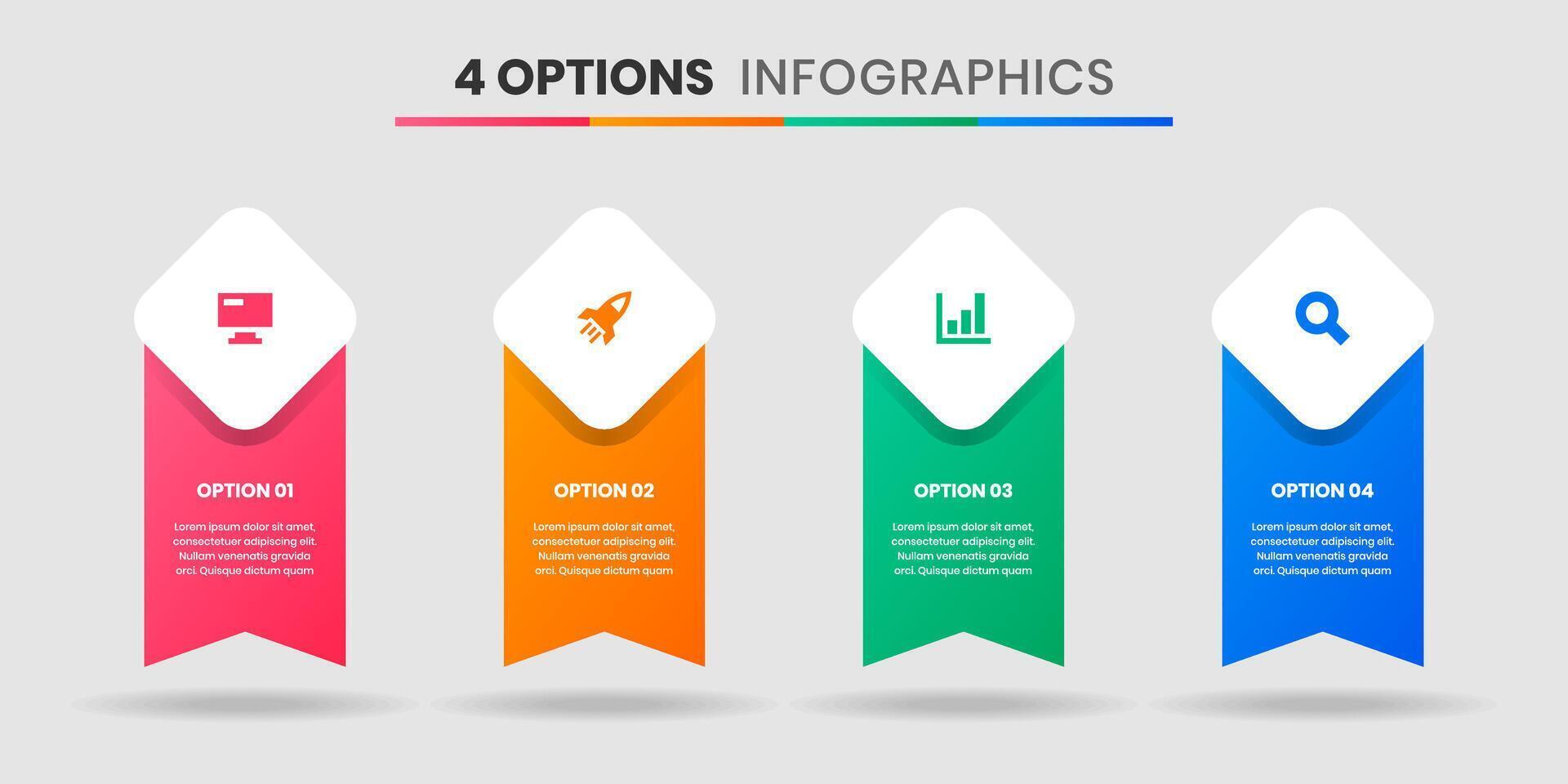 4 OPTIONS INFOGRAPHICS

OPTION 01

Lorem ipsum dolor sit amet, consectetuer adipiscing elit. Nullam venenatis gravida orci. Quisque dictum quam

OPTION 02

Lorem ipsum dolor sit amet, consectetuer adipiscing elit. Nullam venenatis gravida orci. Quisque dictum quam

OPTION 03

Lorem ipsum dolor sit amet, consectetuer adipiscing elit. Nullam venenatis gravida orci. Quisque dictum quam

OPTION 04

Lorem ipsum dolor sit amet, consectetuer adipiscing elit. Nullam venenatis gravida orci. Quisque dictum quam