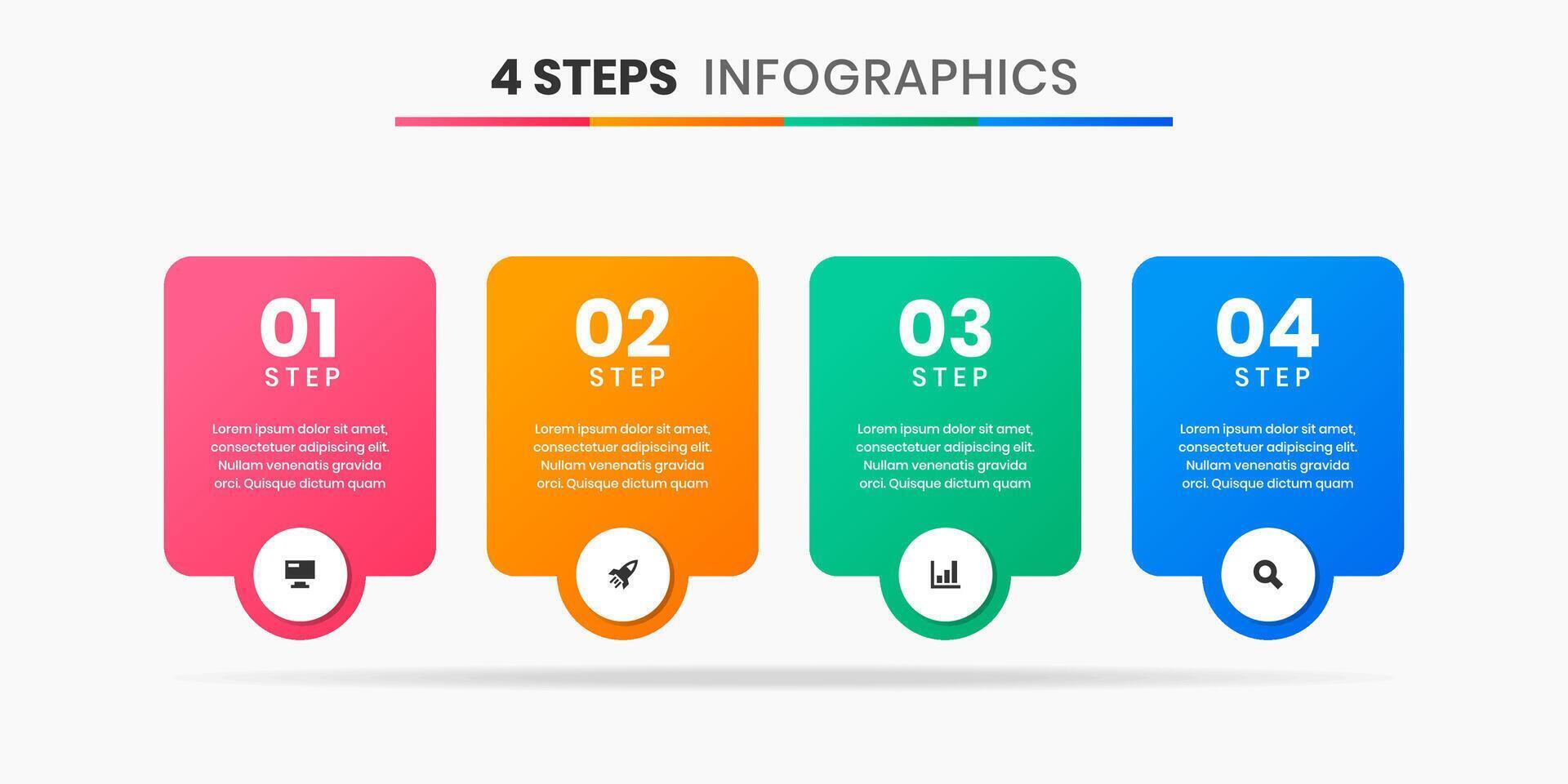 4 STEPS INFOGRAPHICS

01
STEP

Lorem ipsum dolor sit amet, consectetuer adipiscing elit. Nullam venenatis gravida orci. Quisque dictum quam

02
STEP

Lorem ipsum dolor sit amet, consectetuer adipiscing elit. Nullam venenatis gravida orci. Quisque dictum quam

03
STEP

Lorem ipsum dolor sit amet, consectetuer adipiscing elit. Nullam venenatis gravida orci. Quisque dictum quam

04
STEP

Lorem ipsum dolor sit amet, consectetuer adipiscing elit. Nullam venenatis gravida orci. Quisque dictum quam