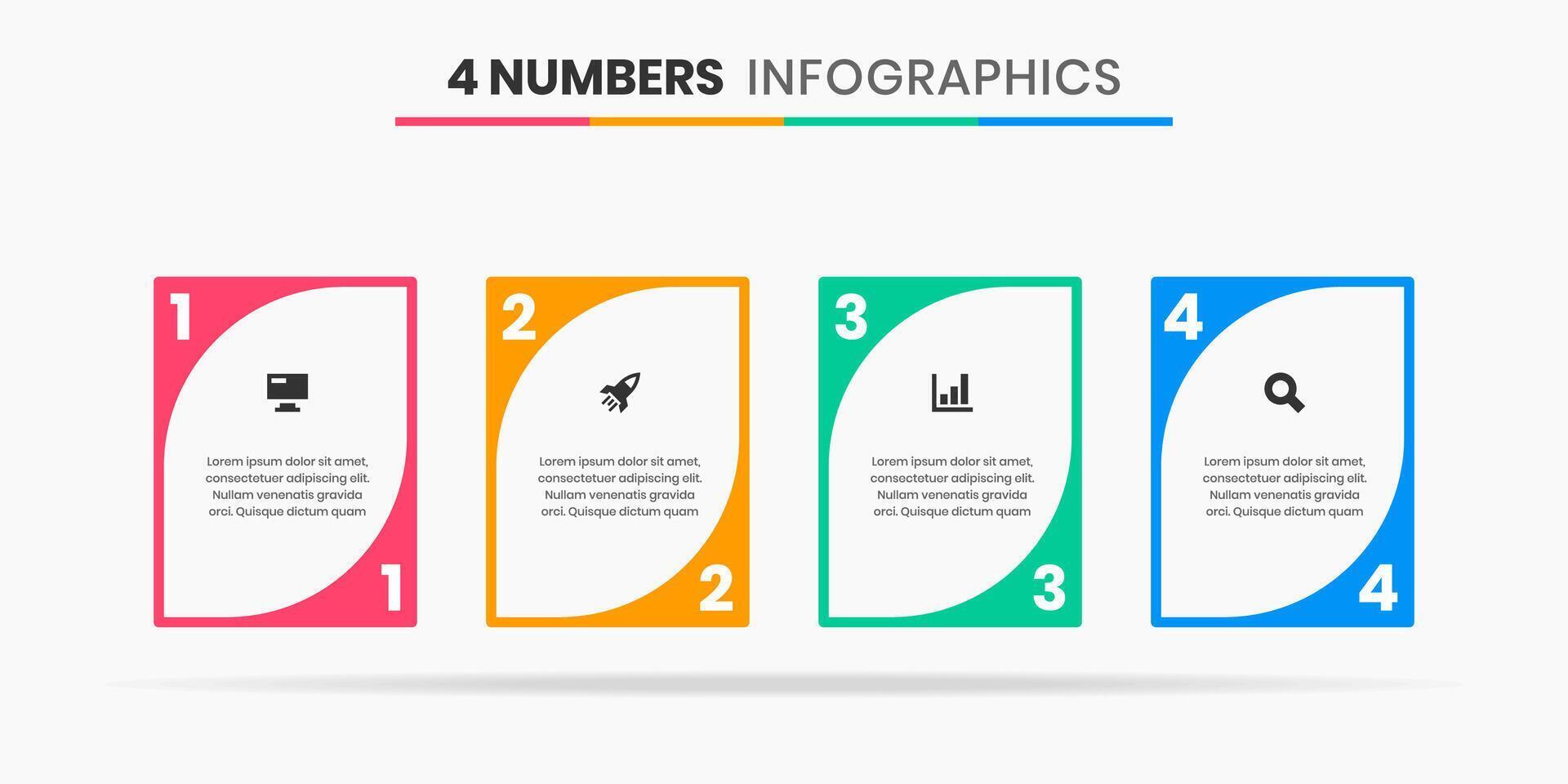 4 NUMBERS INFOGRAPHICS

1

Lorem ipsum dolor sit amet, consectetuer adipiscing elit. Nullam venenatis gravida orci. Quisque dictum quam

1

2

Lorem ipsum dolor sit amet, consectetuer adipiscing elit. Nullam venenatis gravida orci. Quisque dictum quam

2

3

Lorem ipsum dolor sit amet, consectetuer adipiscing elit. Nullam venenatis gravida orci. Quisque dictum quam

3

4

Lorem ipsum dolor sit amet, consectetuer adipiscing elit. Nullam venenatis gravida orci. Quisque dictum quam

4