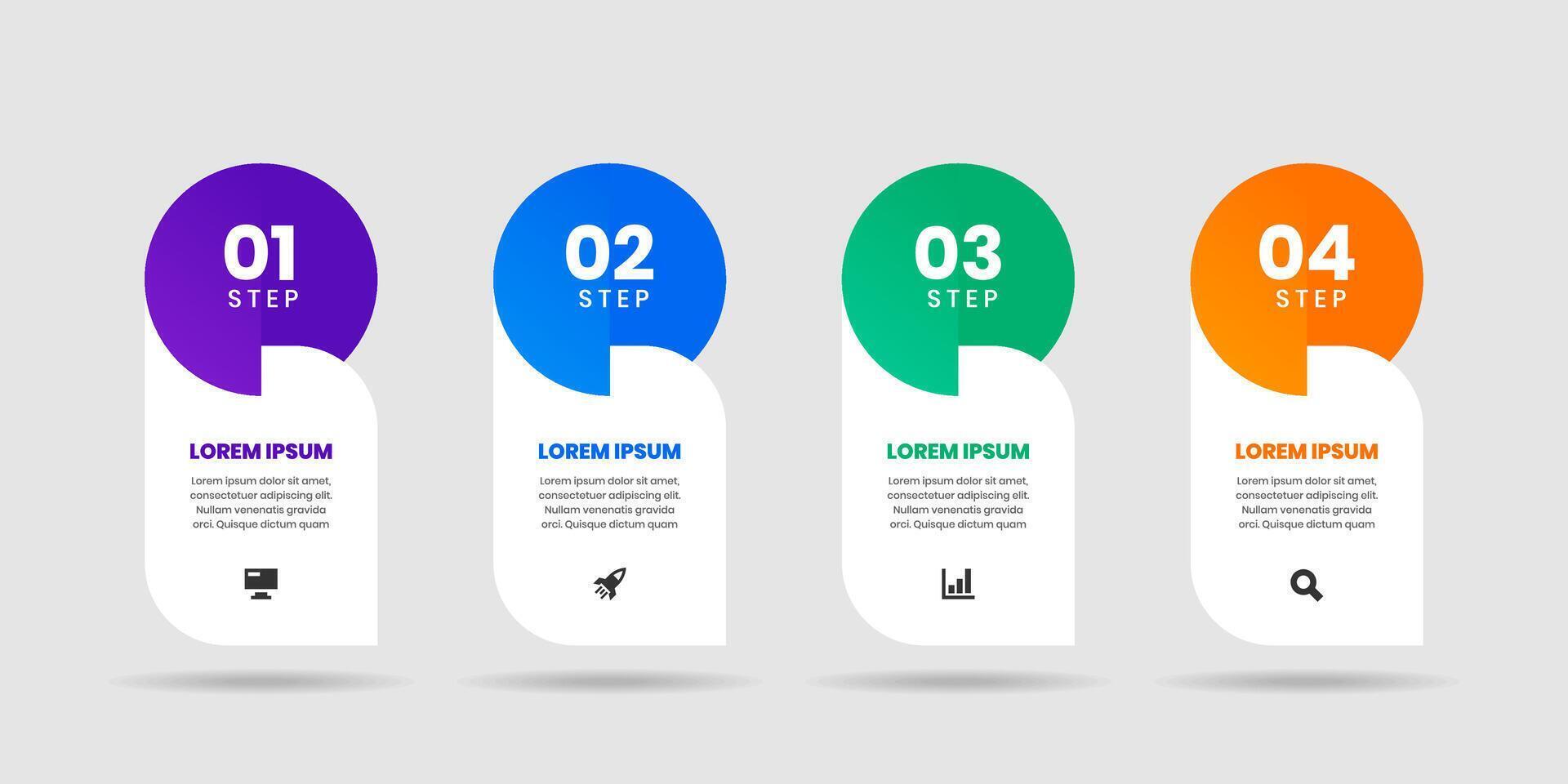 01
STEP

LOREM IPSUM

Lorem ipsum dolor sit amet, consectetuer adipiscing elit. Nullam venenatis gravida orci. Quisque dictum quam

02
STEP

LOREM IPSUM

Lorem ipsum dolor sit amet, consectetuer adipiscing elit. Nullam venenatis gravida orci. Quisque dictum quam

03
STEP

LOREM IPSUM

Lorem ipsum dolor sit amet, consectetuer adipiscing elit. Nullam venenatis gravida orci. Quisque dictum quam

04
STEP

LOREM IPSUM

Lorem ipsum dolor sit amet, consectetuer adipiscing elit. Nullam venenatis gravida orci. Quisque dictum quam