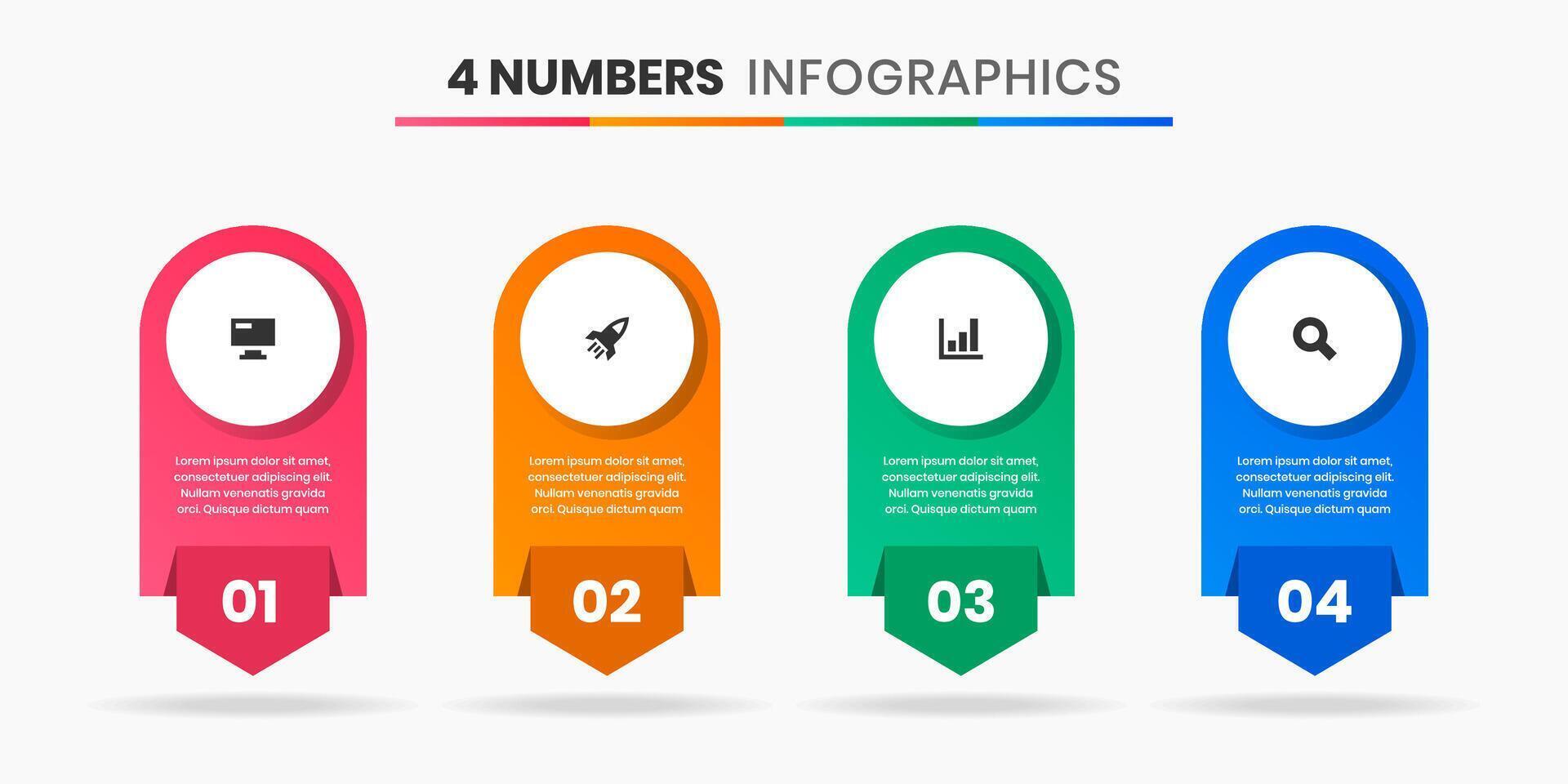 4 NUMBERS INFOGRAPHICS

Lorem ipsum dolor sit amet, consectetuer adipiscing elit. Nullam venenatis gravida orci. Quisque dictum quam

01

Lorem ipsum dolor sit amet, consectetuer adipiscing elit. Nullam venenatis gravida orci. Quisque dictum quam

02

Lorem ipsum dolor sit amet, consectetuer adipiscing elit. Nullam venenatis gravida orci. Quisque dictum quam

03

Lorem ipsum dolor sit amet, consectetuer adipiscing elit. Nullam venenatis gravida orci. Quisque dictum quam

04