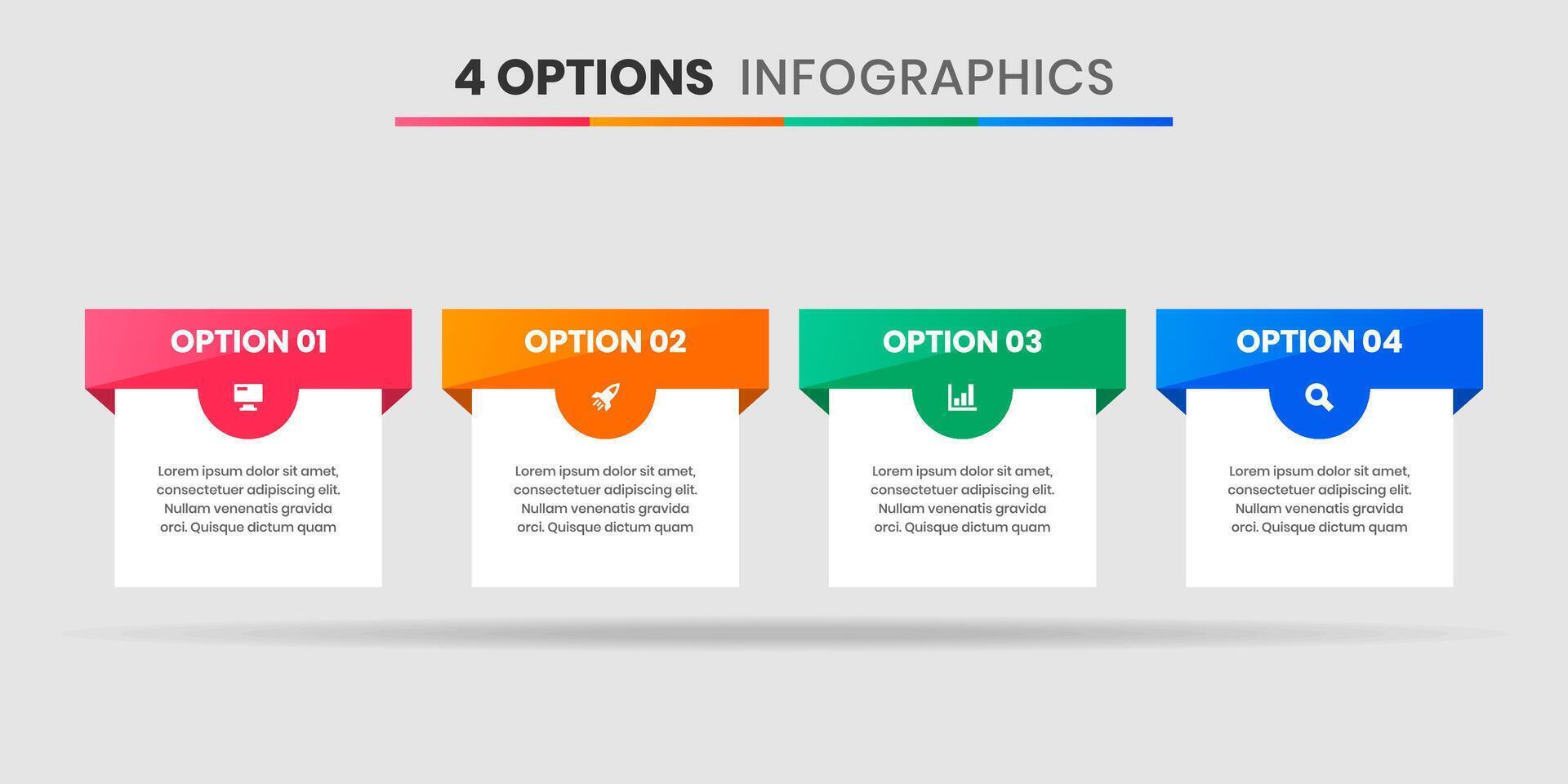 4 OPTIONS INFOGRAPHICS

OPTION 01

Lorem ipsum dolor sit amet, consectetuer adipiscing elit. Nullam venenatis gravida orci. Quisque dictum quam

OPTION 02

Lorem ipsum dolor sit amet, consectetuer adipiscing elit. Nullam venenatis gravida orci. Quisque dictum quam

OPTION 03

Lorem ipsum dolor sit amet, consectetuer adipiscing elit. Nullam venenatis gravida orci. Quisque dictum quam

OPTION 04

Lorem ipsum dolor sit amet, consectetuer adipiscing elit. Nullam venenatis gravida orci. Quisque dictum quam