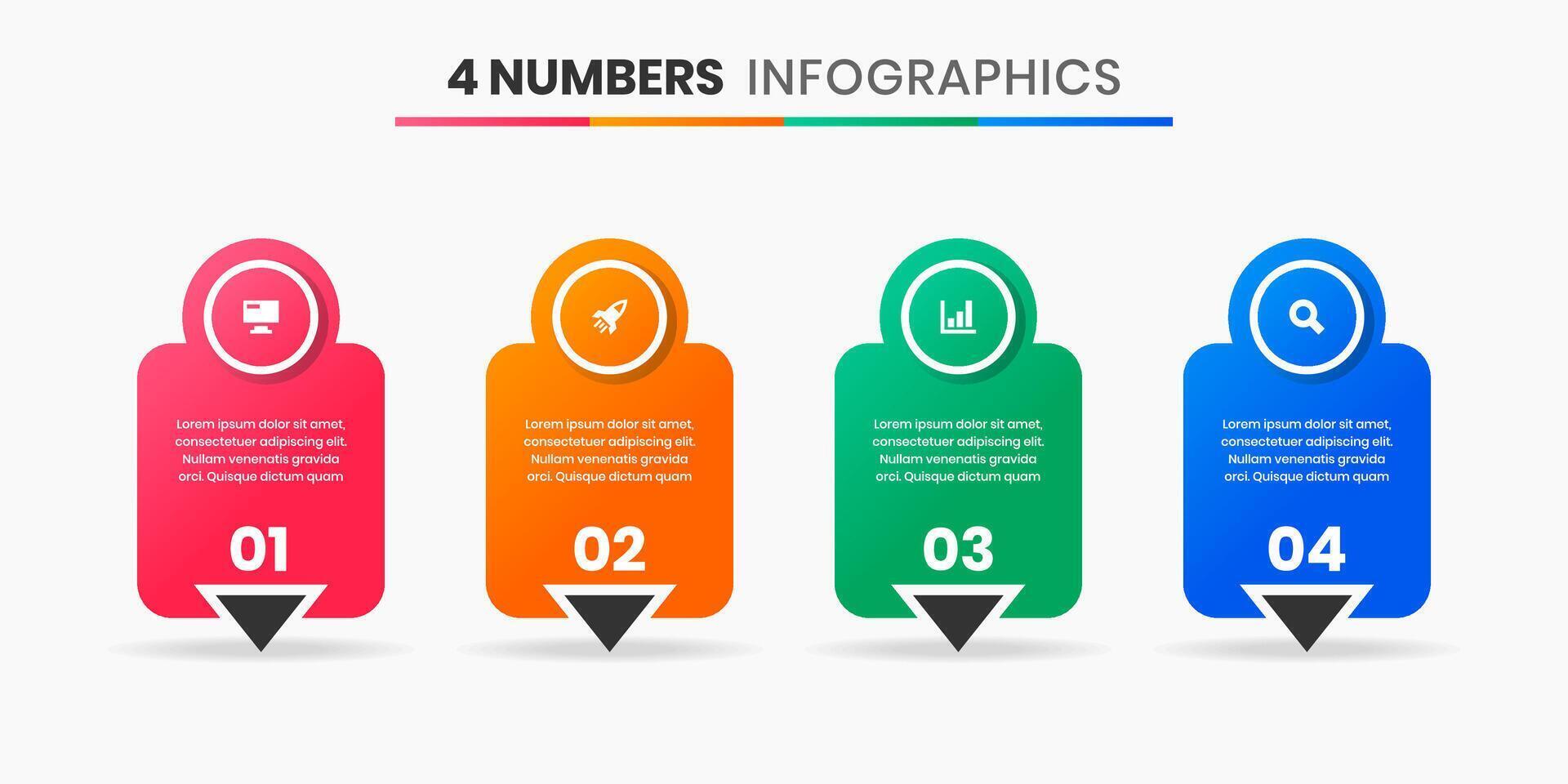 4 NUMBERS INFOGRAPHICS

Lorem ipsum dolor sit amet, consectetuer adipiscing elit. Nullam venenatis gravida orci. Quisque dictum quam

01

Lorem ipsum dolor sit amet, consectetuer adipiscing elit. Nullam venenatis gravida orci. Quisque dictum quam

02

Lorem ipsum dolor sit amet, consectetuer adipiscing elit. Nullam venenatis gravida orci. Quisque dictum quam

03

Lorem ipsum dolor sit amet, consectetuer adipiscing elit. Nullam venenatis gravida orci. Quisque dictum quam

04