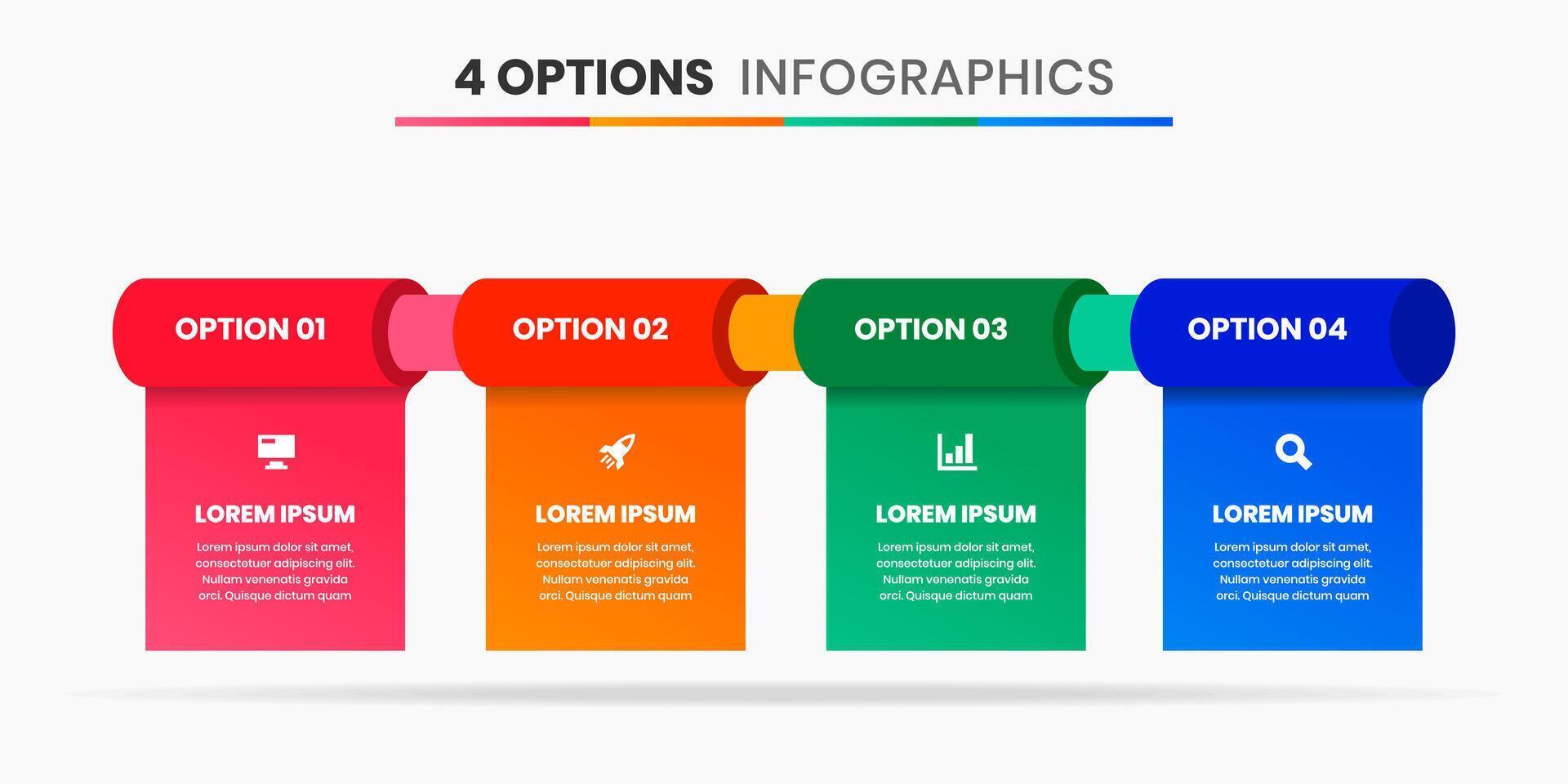 4 OPTIONS INFOGRAPHICS

OPTION 01

LOREM IPSUM

Lorem ipsum dolor sit amet, consectetuer adipiscing elit. Nullam venenatis gravida orci. Quisque dictum quam

OPTION 02

LOREM IPSUM

Lorem ipsum dolor sit amet, consectetuer adipiscing elit. Nullam venenatis gravida orci. Quisque dictum quam

OPTION 03

LOREM IPSUM

Lorem ipsum dolor sit amet, consectetuer adipiscing elit. Nullam venenatis gravida orci. Quisque dictum quam

OPTION 04

LOREM IPSUM

Lorem ipsum dolor sit amet, consectetuer adipiscing elit. Nullam venenatis gravida orci. Quisque dictum quam