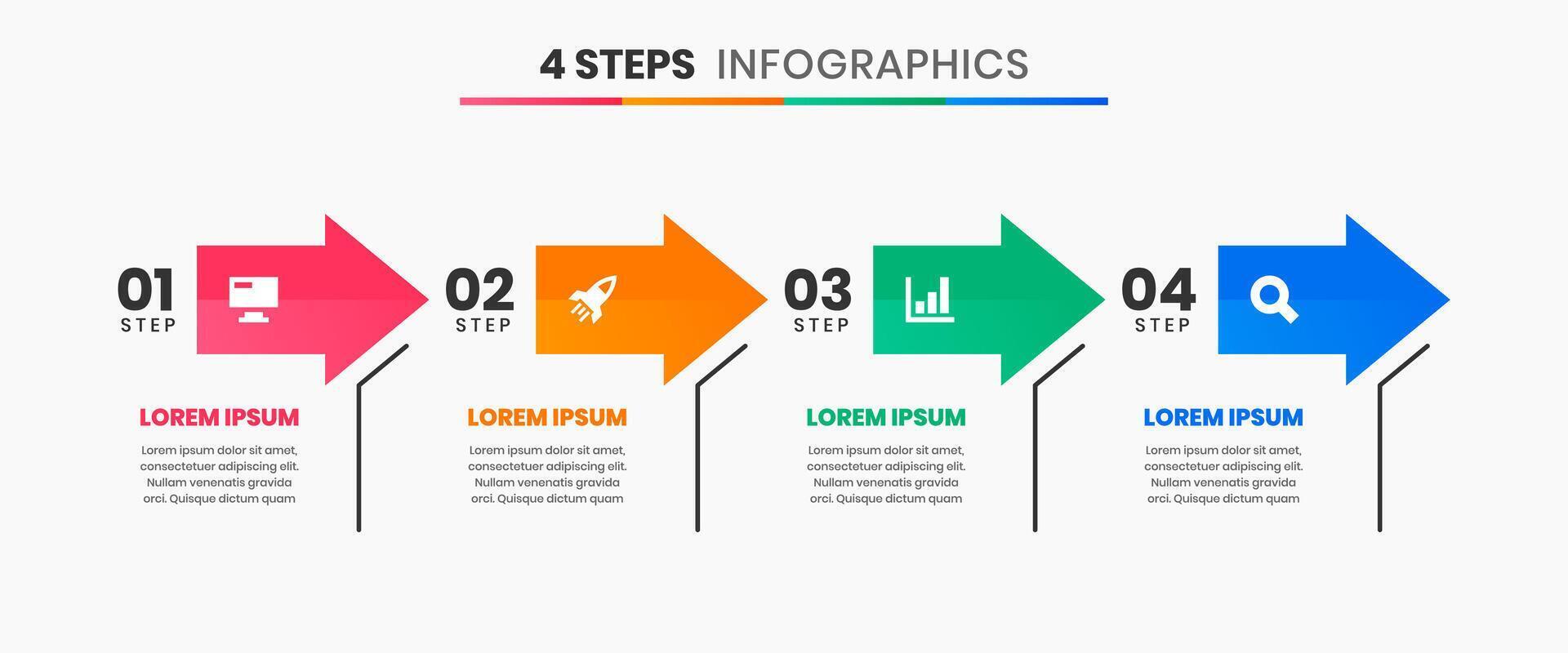 4 STEPS INFOGRAPHICS

01
STEP

LOREM IPSUM

Lorem ipsum dolor sit amet, consectetuer adipiscing elit. Nullam venenatis gravida orci. Quisque dictum quam

02
STEP

LOREM IPSUM

Lorem ipsum dolor sit amet, consectetuer adipiscing elit. Nullam venenatis gravida orci. Quisque dictum quam

03
STEP

LOREM IPSUM

Lorem ipsum dolor sit amet, consectetuer adipiscing elit. Nullam venenatis gravida orci. Quisque dictum quam

04
STEP

LOREM IPSUM

Lorem ipsum dolor sit amet, consectetuer adipiscing elit. Nullam venenatis gravida orci. Quisque dictum quam