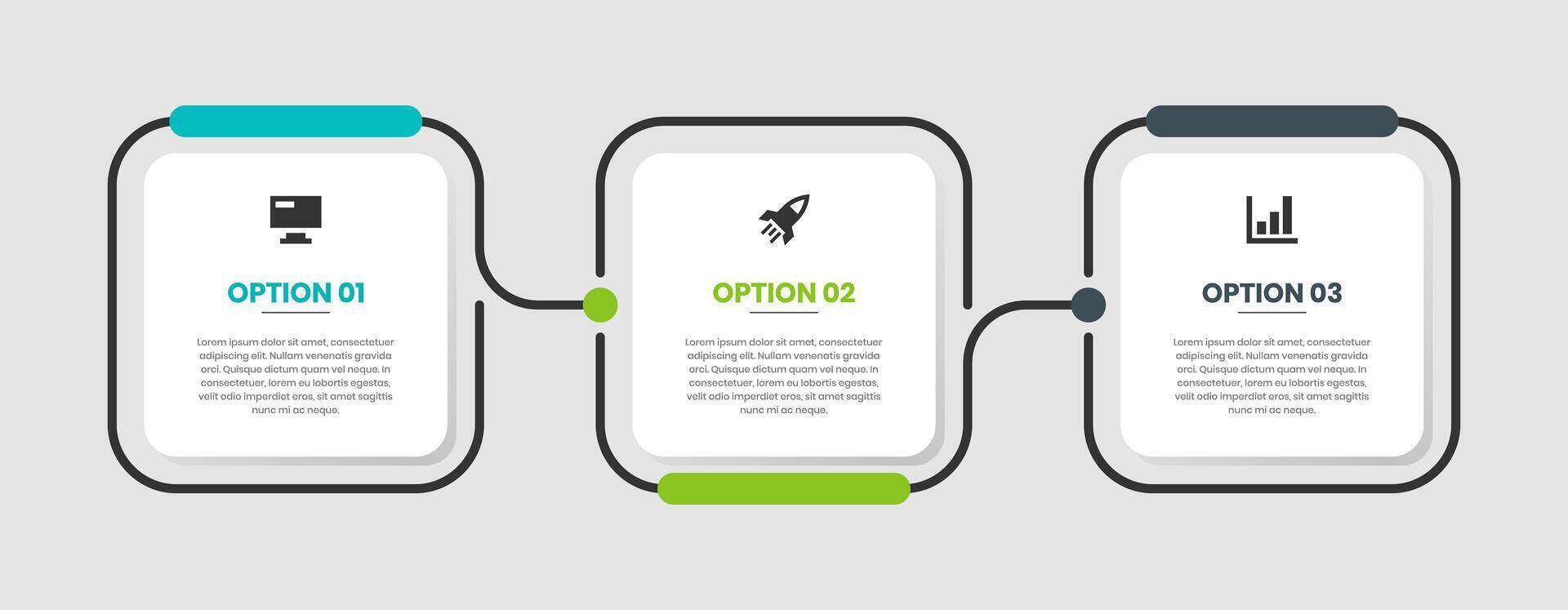 OPTION 01

Lorem ipsum dolor sit amet, consectetuer adipiscing elit. Nullam venenatis gravida orci. Quisque dictum quam vel neque. In consectetuer, lorem eu lobortis egestas, velit odio imperdiet eros, sit amet sagittis nunc mi ac neque.

OPTION 02

Lorem ipsum dolor sit amet, consectetuer adipiscing elit. Nullam venenatis gravida orci. Quisque dictum quam vel neque. In consectetuer, lorem eu lobortis egestas, velit odio imperdiet eros, sit amet sagittis nunc mi ac neque.

OPTION 03

Lorem ipsum dolor sit amet, consectetuer adipiscing elit. Nullam venenatis gravida orci. Quisque dictum quam vel neque. In consectetuer, lorem eu lobortis egestas, velit odio imperdiet eros, sit amet sagittis nunc mi ac neque.