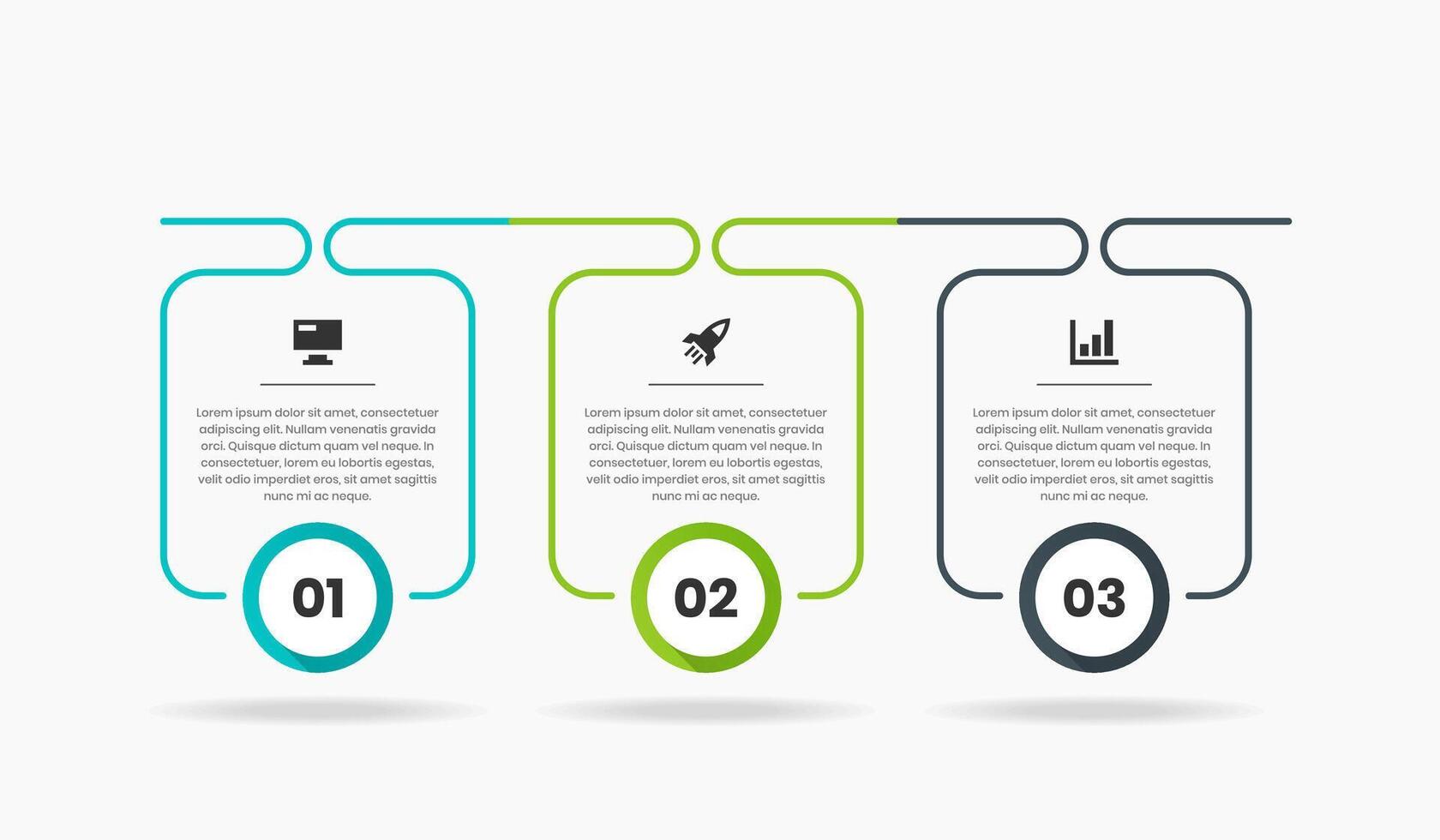 Lorem ipsum dolor sit amet, consectetuer adipiscing elit. Nullam venenatis gravida orci. Quisque dictum quam vel neque. In consectetuer, lorem eu lobortis egestas, velit odio imperdiet eros, sit amet sagittis nunc mi ac neque.

01

Lorem ipsum dolor sit amet, consectetuer adipiscing elit. Nullam venenatis gravida orci. Quisque dictum quam vel neque. In consectetuer, lorem eu lobortis egestas, velit odio imperdiet eros, sit amet sagittis nunc mi ac neque.

02

Lorem ipsum dolor sit amet, consectetuer adipiscing elit. Nullam venenatis gravida orci. Quisque dictum quam vel neque. In consectetuer, lorem eu lobortis egestas, velit odio imperdiet eros, sit amet sagittis nunc mi ac neque.

03