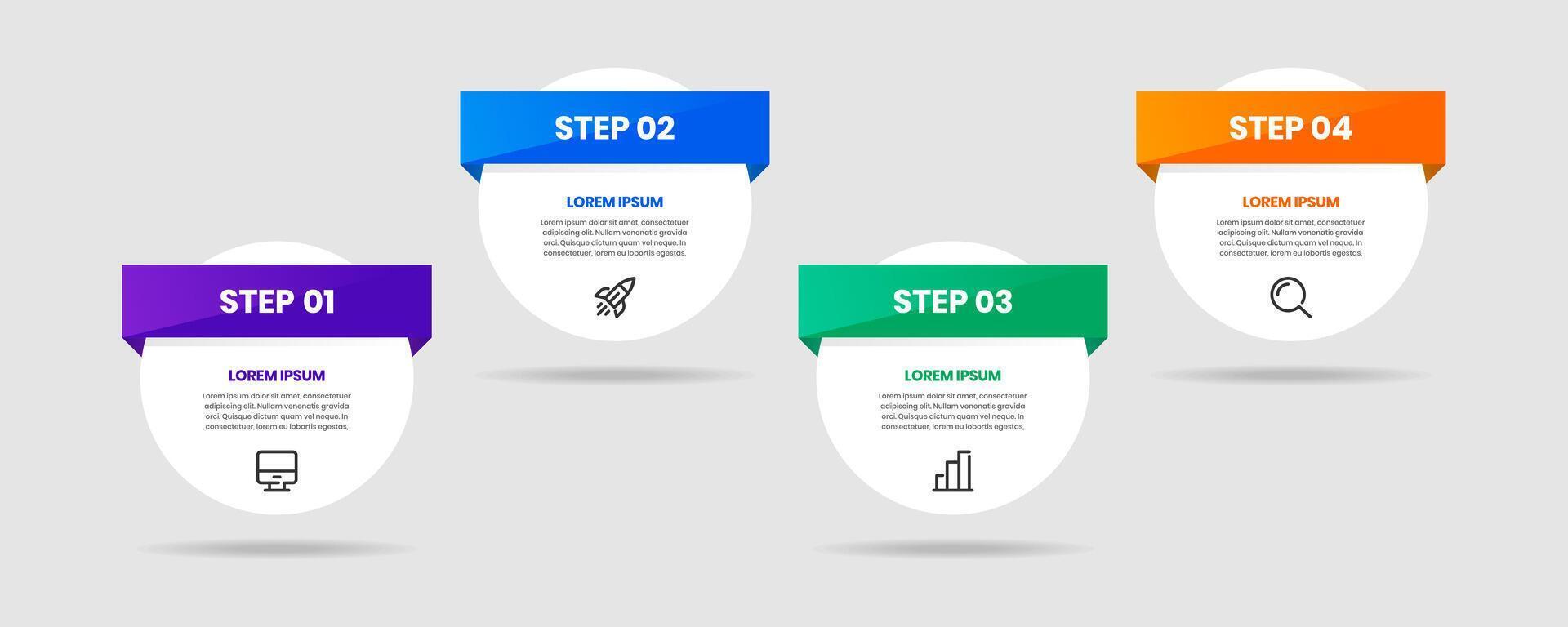 STEP 01

LOREM IPSUM

Lorem ipsum dolor sit amet, consectetuer adipiscing elit. Nullam venenatis gravida orci. Quisque dictum quam vel neque. In consectetuer, lorem eu lobortis egestas,

STEP 02

LOREM IPSUM

Lorem ipsum dolor sit amet, consectetuer adipiscing elit. Nullam venenatis gravida orci. Quisque dictum quam vel neque. In consectetuer, lorem eu lobortis egestas,

STEP 03

LOREM IPSUM

Lorem ipsum dolor sit amet, consectetuer adipiscing elit. Nullam venenatis gravida orci. Quisque dictum quam vel neque. In consectetuer, lorem eu lobortis egestas,

STEP 04

LOREM IPSUM

Lorem ipsum dolor sit amet, consectetuer adipiscing elit. Nullam venenatis gravida orci. Quisque dictum quam vel neque. In consectetuer, lorem eu lobortis egestas,