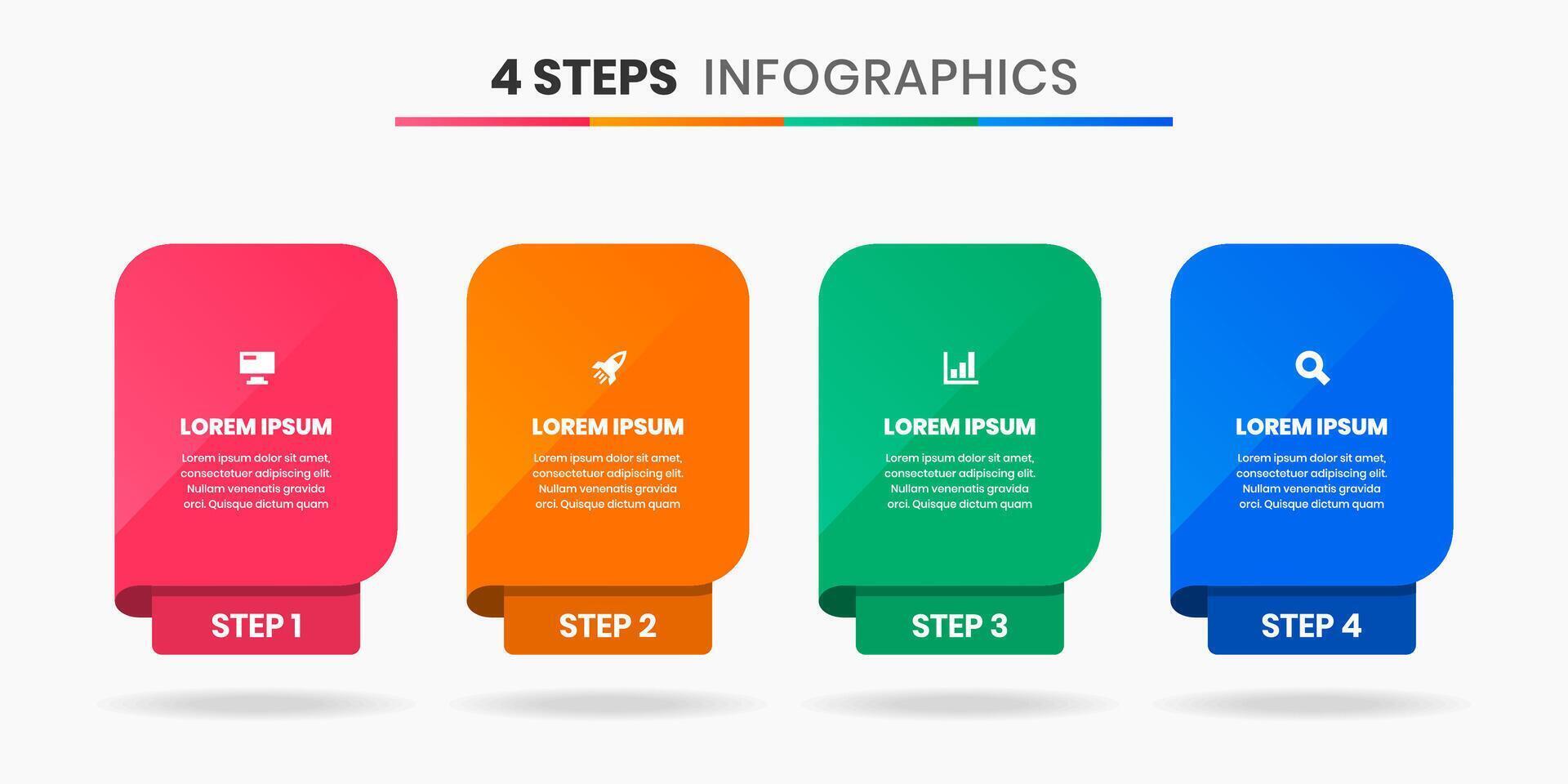 4 STEPS INFOGRAPHICS

LOREM IPSUM

Lorem ipsum dolor sit amet, consectetuer adipiscing elit. Nullam venenatis gravida orci. Quisque dictum quam

STEP 1

LOREM IPSUM

Lorem ipsum dolor sit amet, consectetuer adipiscing elit. Nullam venenatis gravida orci. Quisque dictum quam

STEP 2

LOREM IPSUM

Lorem ipsum dolor sit amet, consectetuer adipiscing elit. Nullam venenatis gravida orci. Quisque dictum quam

STEP 3

LOREM IPSUM

Lorem ipsum dolor sit amet, consectetuer adipiscing elit. Nullam venenatis gravida orci. Quisque dictum quam

STEP 4