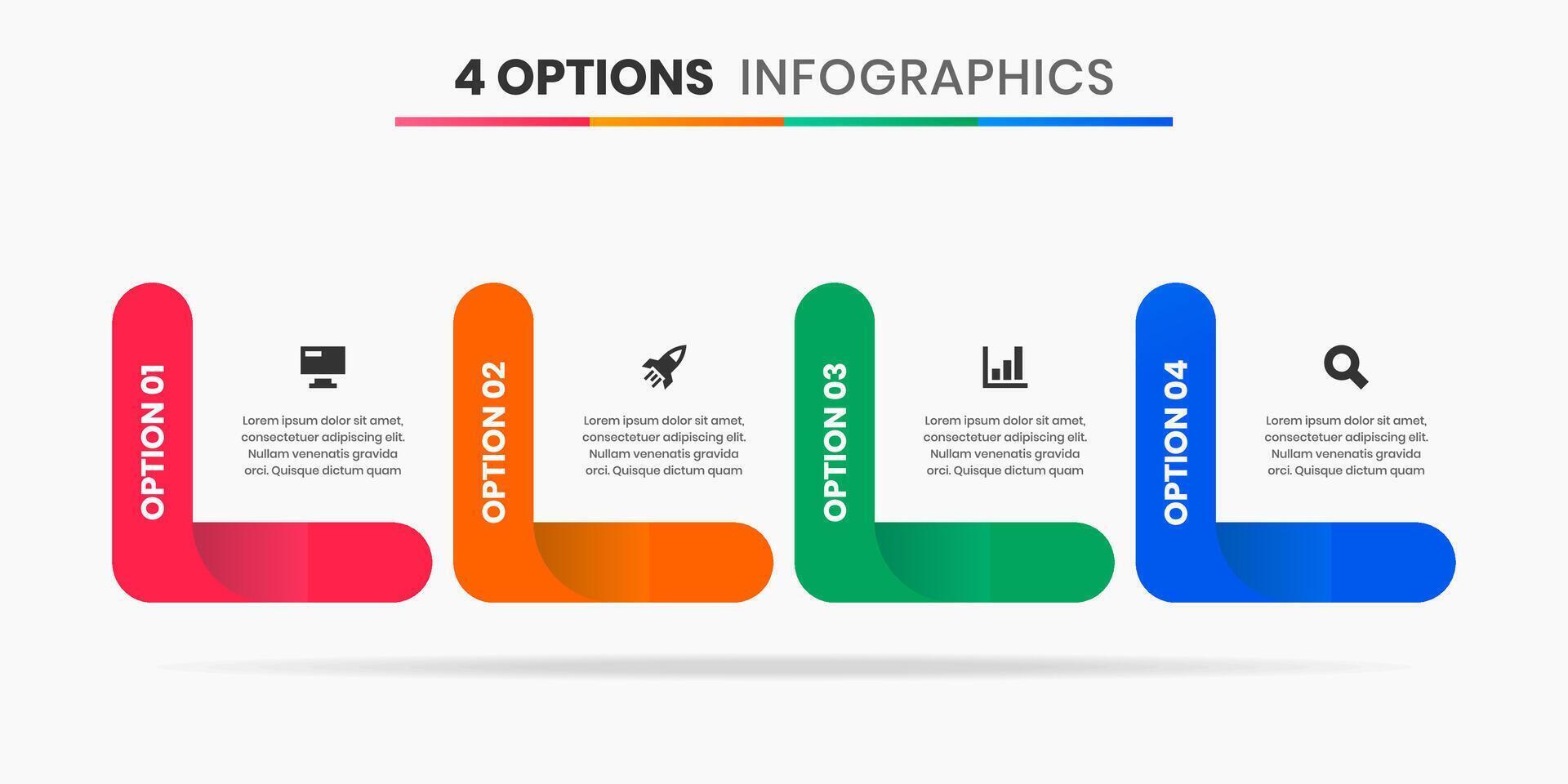 4 OPTIONS INFOGRAPHICS

OPTION 01

Lorem ipsum dolor sit amet, consectetuer adipiscing elit. Nullam venenatis gravida orci. Quisque dictum quam

OPTION 02

Lorem ipsum dolor sit amet, consectetuer adipiscing elit. Nullam venenatis gravida orci. Quisque dictum quam

OPTION 03

Lorem ipsum dolor sit amet, consectetuer adipiscing elit. Nullam venenatis gravida orci. Quisque dictum quam

OPTION 04

Lorem ipsum dolor sit amet, consectetuer adipiscing elit. Nullam venenatis gravida orci. Quisque dictum quam