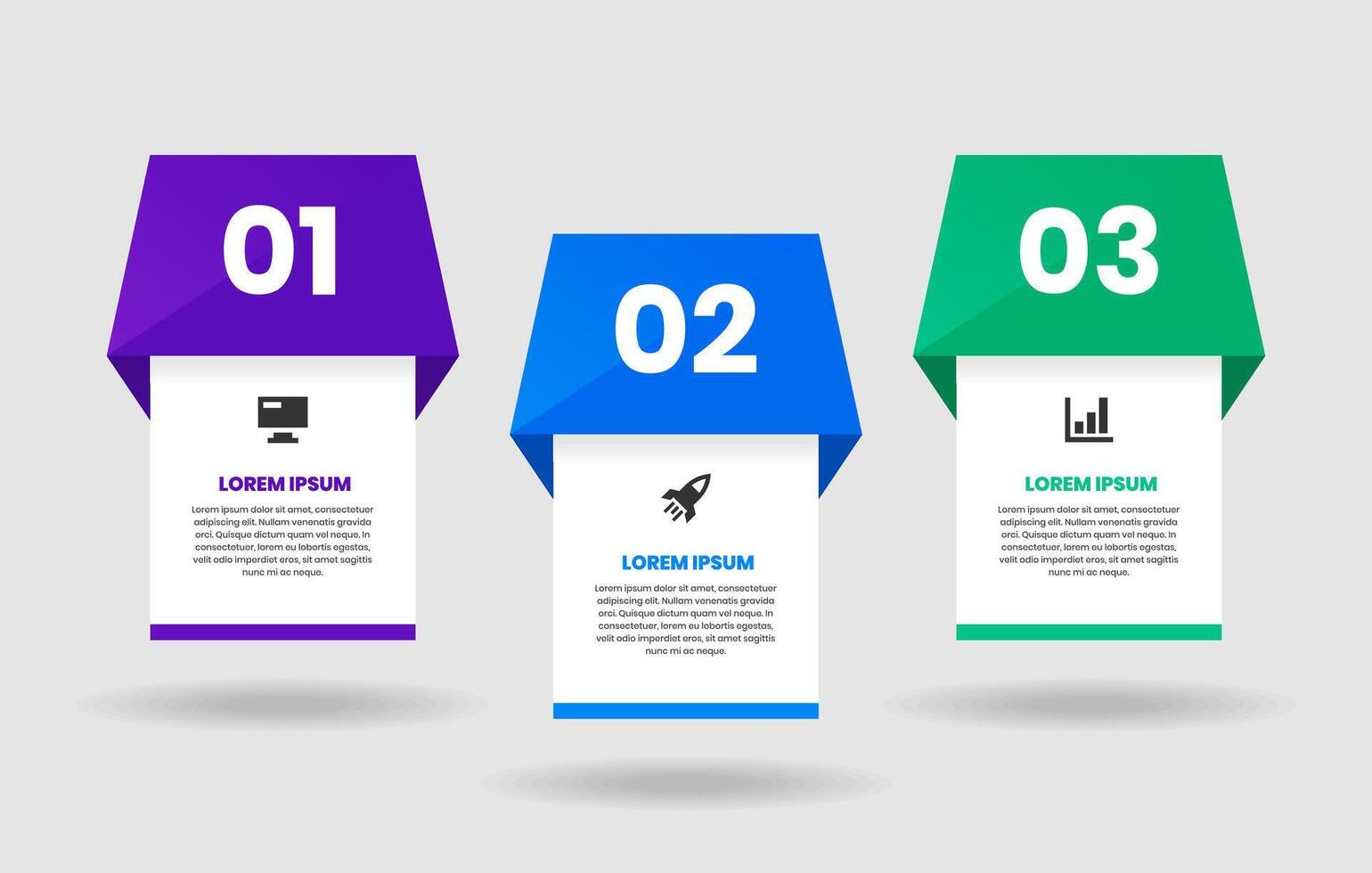 01

LOREM IPSUM

Lorem ipsum dolor sit amet, consectetuer adipiscing elit. Nullam venenatis gravida orci. Quisque dictum quam vel neque. In consectetuer, lorem eu lobortis egestas, velit odio imperdiet eros, sit amet sagittis nunc mi ac neque.

02

LOREM IPSUM

Lorem ipsum dolor sit amet, consectetuer adipiscing elit. Nullam venenatis gravida orci. Quisque dictum quam vel neque. In consectetuer, lorem eu lobortis egestas, velit odio imperdiet eros, sit amet sagittis nunc mi ac neque.

03

LOREM IPSUM

Lorem ipsum dolor sit amet, consectetuer adipiscing elit. Nullam venenatis gravida orci. Quisque dictum quam vel neque. In consectetuer, lorem eu lobortis egestas, velit odio imperdiet eros, sit amet sagittis nunc mi ac neque.