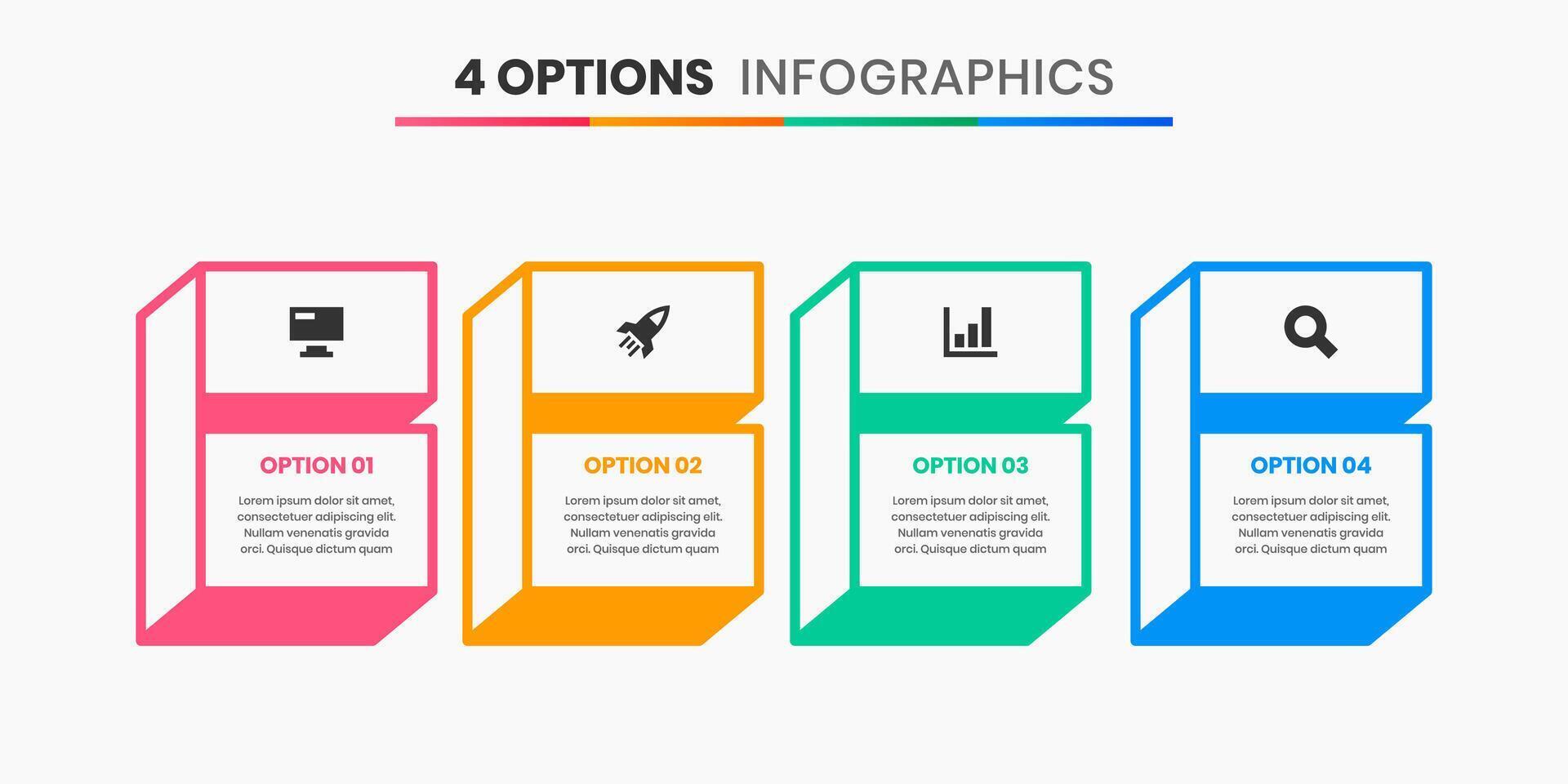 4 OPTIONS INFOGRAPHICS

OPTION 01

Lorem ipsum dolor sit amet, consectetuer adipiscing elit. Nullam venenatis gravida orci. Quisque dictum quam

OPTION 02

Lorem ipsum dolor sit amet, consectetuer adipiscing elit. Nullam venenatis gravida orci. Quisque dictum quam

OPTION 03

Lorem ipsum dolor sit amet, consectetuer adipiscing elit. Nullam venenatis gravida orci. Quisque dictum quam

OPTION 04

Lorem ipsum dolor sit amet, consectetuer adipiscing elit. Nullam venenatis gravida orci. Quisque dictum quam