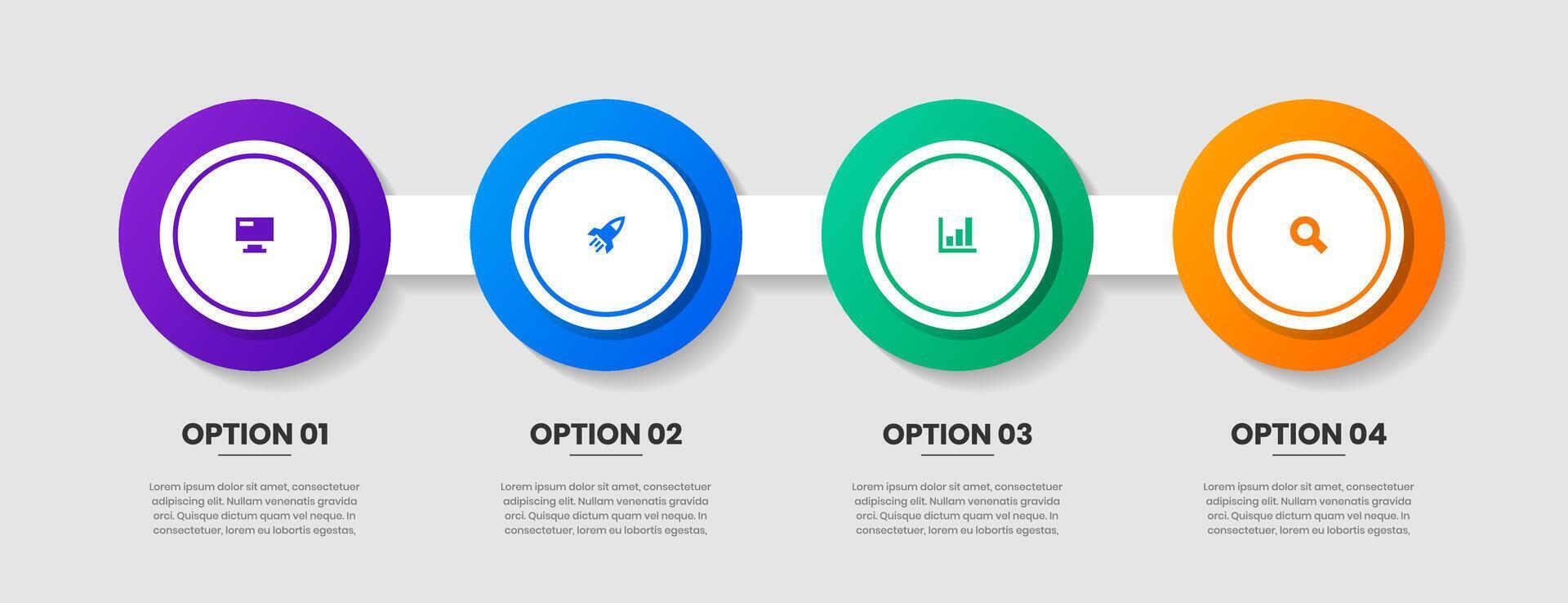 OPTION 01

Lorem ipsum dolor sit amet, consectetuer adipiscing elit. Nullam venenatis gravida orci. Quisque dictum quam vel neque. In consectetuer, lorem eu lobortis egestas,

OPTION 02

Lorem ipsum dolor sit amet, consectetuer adipiscing elit. Nullam venenatis gravida orci. Quisque dictum quam vel neque. In consectetuer, lorem eu lobortis egestas,

OPTION 03

Lorem ipsum dolor sit amet, consectetuer adipiscing elit. Nullam venenatis gravida orci. Quisque dictum quam vel neque. In consectetuer, lorem eu lobortis egestas,

OPTION 04

Lorem ipsum dolor sit amet, consectetuer adipiscing elit. Nullam venenatis gravida orci. Quisque dictum quam vel neque. In consectetuer, lorem eu lobortis egestas,