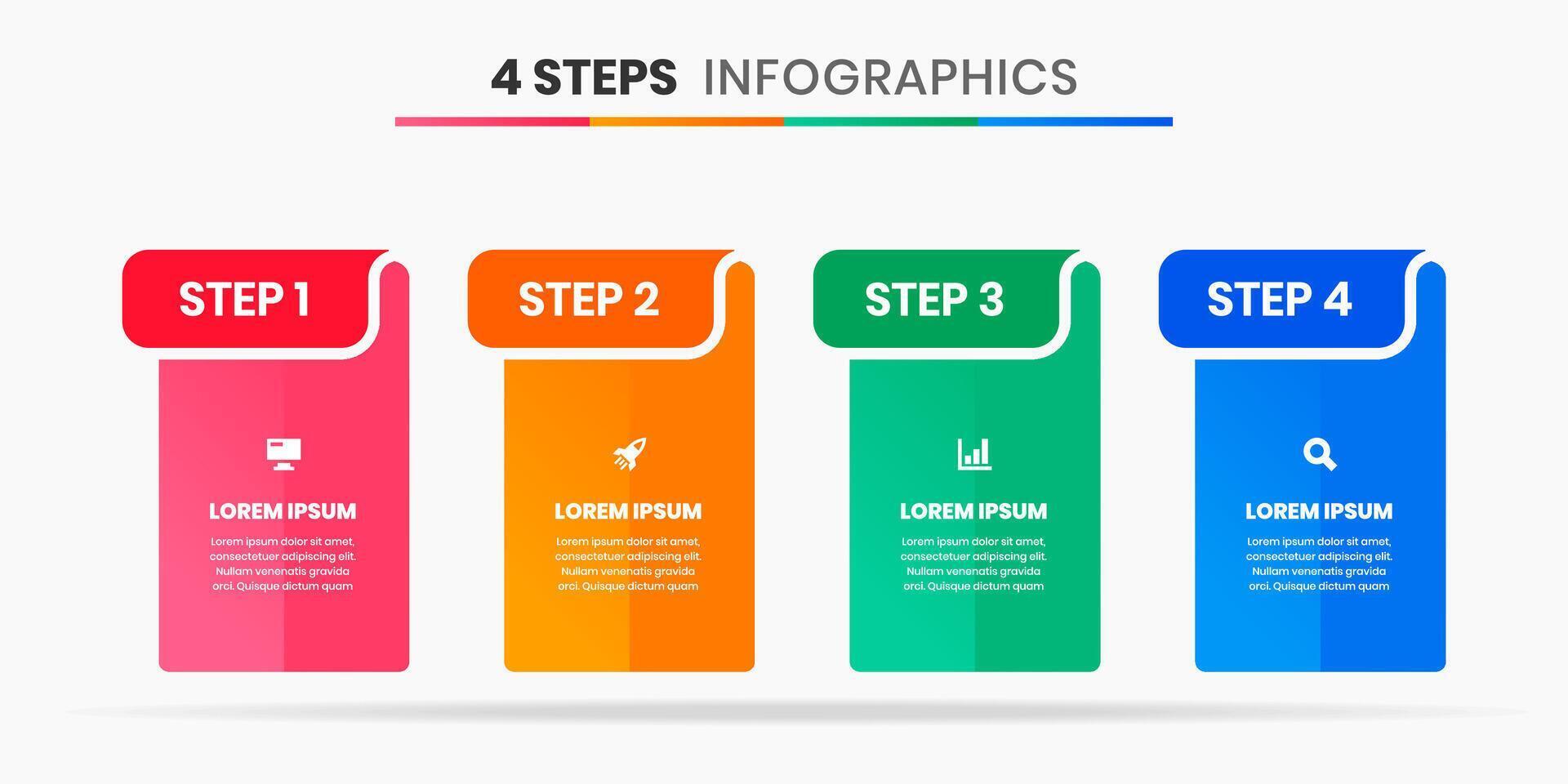 4 STEPS INFOGRAPHICS

STEP 1

LOREM IPSUM

Lorem ipsum dolor sit amet, consectetuer adipiscing elit. Nullam venenatis gravida orci. Quisque dictum quam

STEP 2

LOREM IPSUM

Lorem ipsum dolor sit amet, consectetuer adipiscing elit. Nullam venenatis gravida orci. Quisque dictum quam

STEP 3

LOREM IPSUM

Lorem ipsum dolor sit amet, consectetuer adipiscing elit. Nullam venenatis gravida orci. Quisque dictum quam

STEP 4

LOREM IPSUM

Lorem ipsum dolor sit amet, consectetuer adipiscing elit. Nullam venenatis gravida orci. Quisque dictum quam