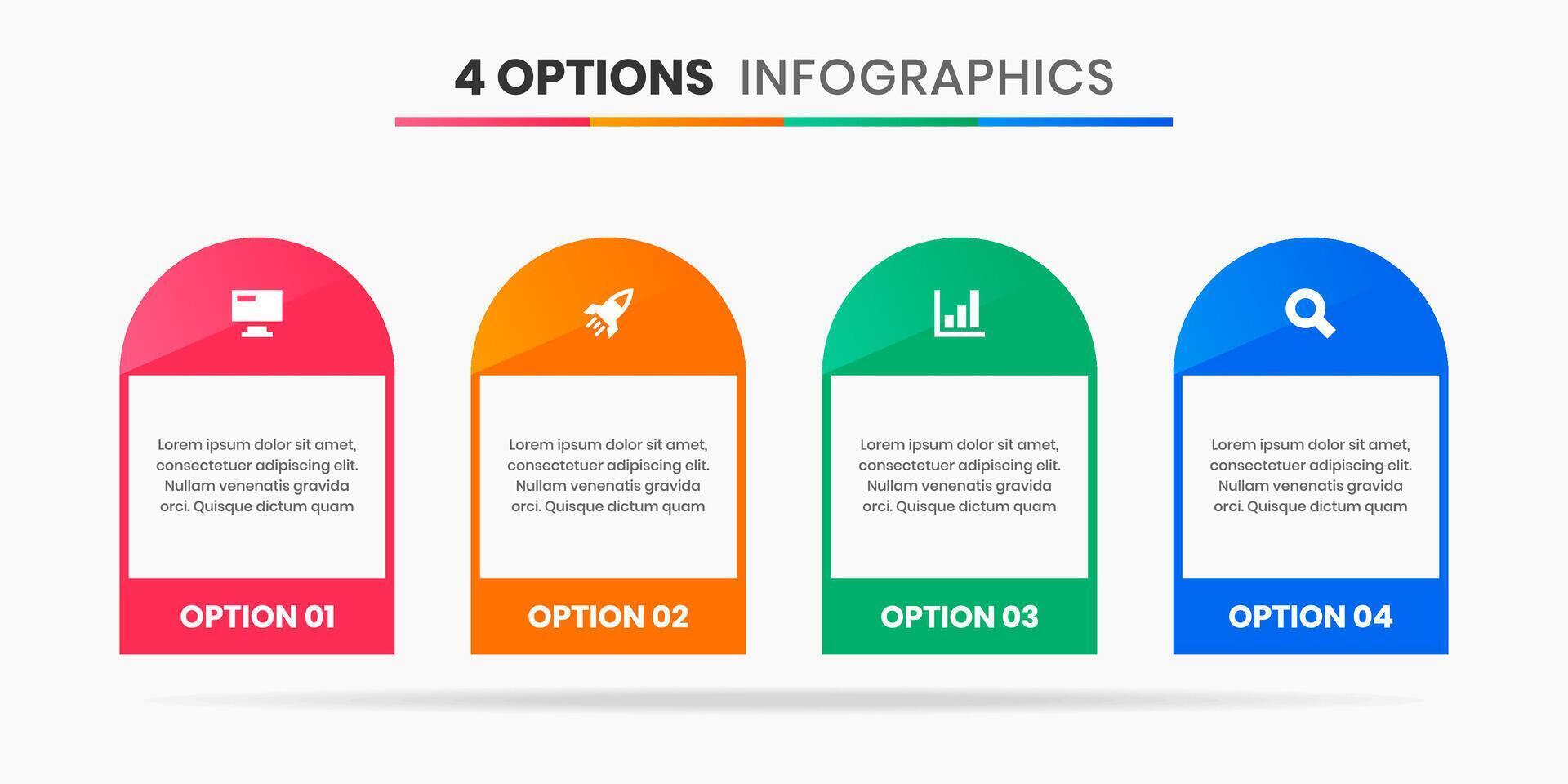 4 OPTIONS INFOGRAPHICS

Lorem ipsum dolor sit amet, consectetuer adipiscing elit. Nullam venenatis gravida orci. Quisque dictum quam

OPTION 01

Lorem ipsum dolor sit amet, consectetuer adipiscing elit. Nullam venenatis gravida orci. Quisque dictum quam

OPTION 02

Lorem ipsum dolor sit amet, consectetuer adipiscing elit. Nullam venenatis gravida orci. Quisque dictum quam

OPTION 03

Lorem ipsum dolor sit amet, consectetuer adipiscing elit. Nullam venenatis gravida orci. Quisque dictum quam

OPTION 04