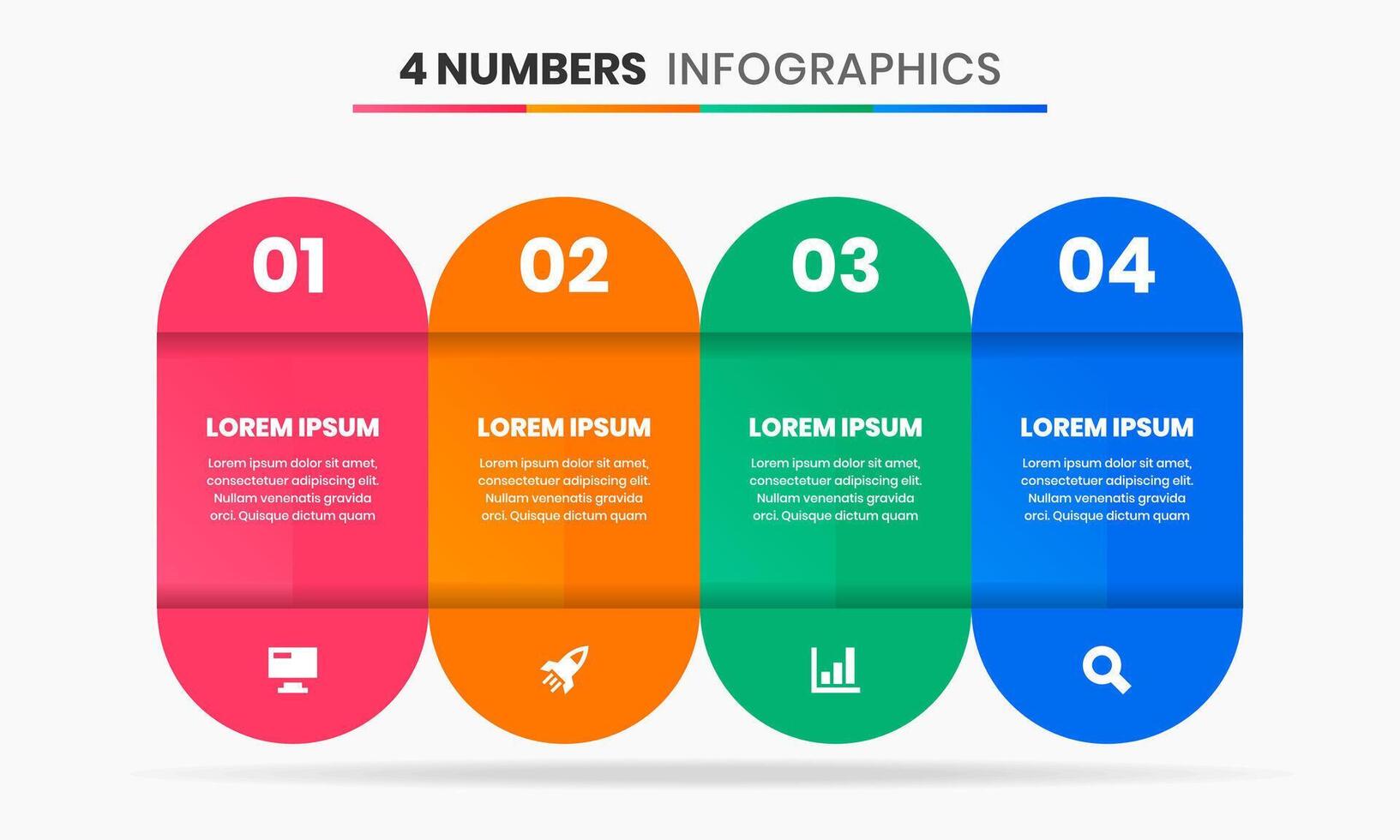 4 NUMBERS INFOGRAPHICS

01

LOREM IPSUM

Lorem ipsum dolor sit amet, consectetuer adipiscing elit. Nullam venenatis gravida orci. Quisque dictum quam

02

LOREM IPSUM

Lorem ipsum dolor sit amet, consectetuer adipiscing elit. Nullam venenatis gravida orci. Quisque dictum quam

03

LOREM IPSUM

Lorem ipsum dolor sit amet, consectetuer adipiscing elit. Nullam venenatis gravida orci. Quisque dictum quam

04

LOREM IPSUM

Lorem ipsum dolor sit amet, consectetuer adipiscing elit. Nullam venenatis gravida orci. Quisque dictum quam