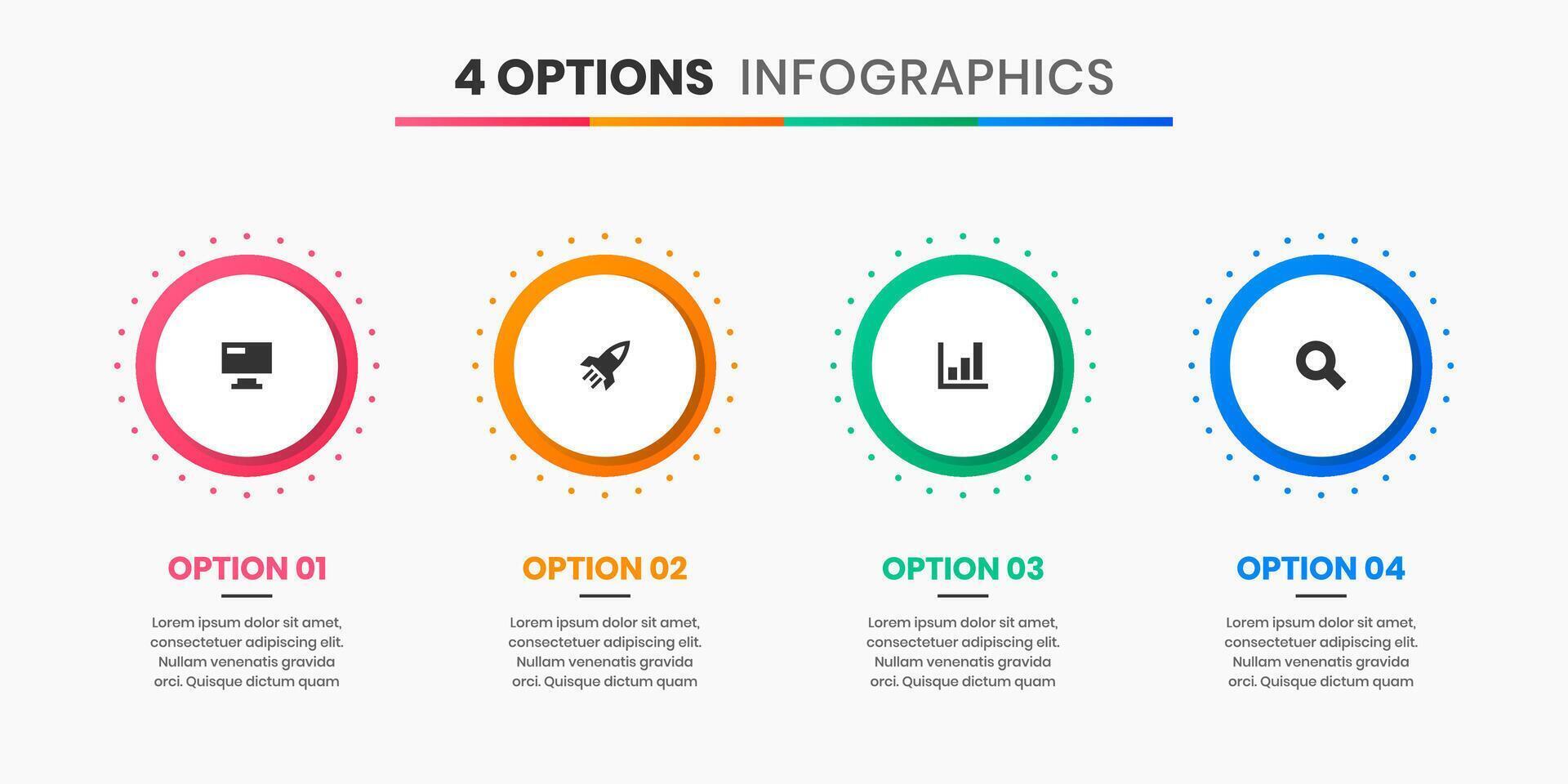 4 OPTIONS INFOGRAPHICS

OPTION 01

Lorem ipsum dolor sit amet, consectetuer adipiscing elit. Nullam venenatis gravida orci. Quisque dictum quam

OPTION 02

Lorem ipsum dolor sit amet, consectetuer adipiscing elit. Nullam venenatis gravida orci. Quisque dictum quam

OPTION 03

Lorem ipsum dolor sit amet, consectetuer adipiscing elit. Nullam venenatis gravida orci. Quisque dictum quam

OPTION 04

Lorem ipsum dolor sit amet, consectetuer adipiscing elit. Nullam venenatis gravida orci. Quisque dictum quam