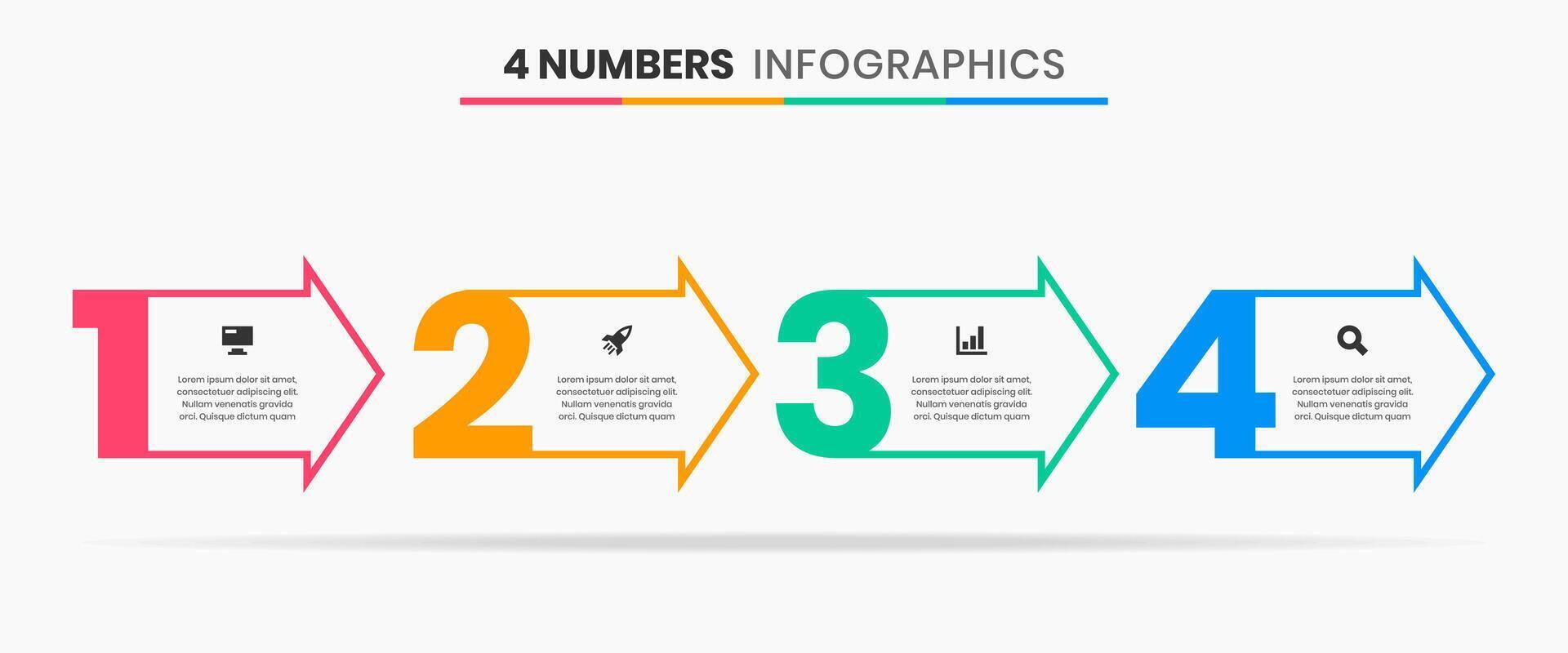 4 NUMBERS INFOGRAPHICS

1

Lorem ipsum dolor sit amet, consectetuer adipiscing elit. Nullam venenatis gravida orci. Quisque dictum quam

2

Lorem ipsum dolor sit amet, consectetuer adipiscing elit. Nullam venenatis gravida orci. Quisque dictum quam

3

Lorem ipsum dolor sit amet, consectetuer adipiscing elit. Nullam venenatis gravida orci. Quisque dictum quam

4

Lorem ipsum dolor sit amet, consectetuer adipiscing elit. Nullam venenatis gravida orci. Quisque dictum quam