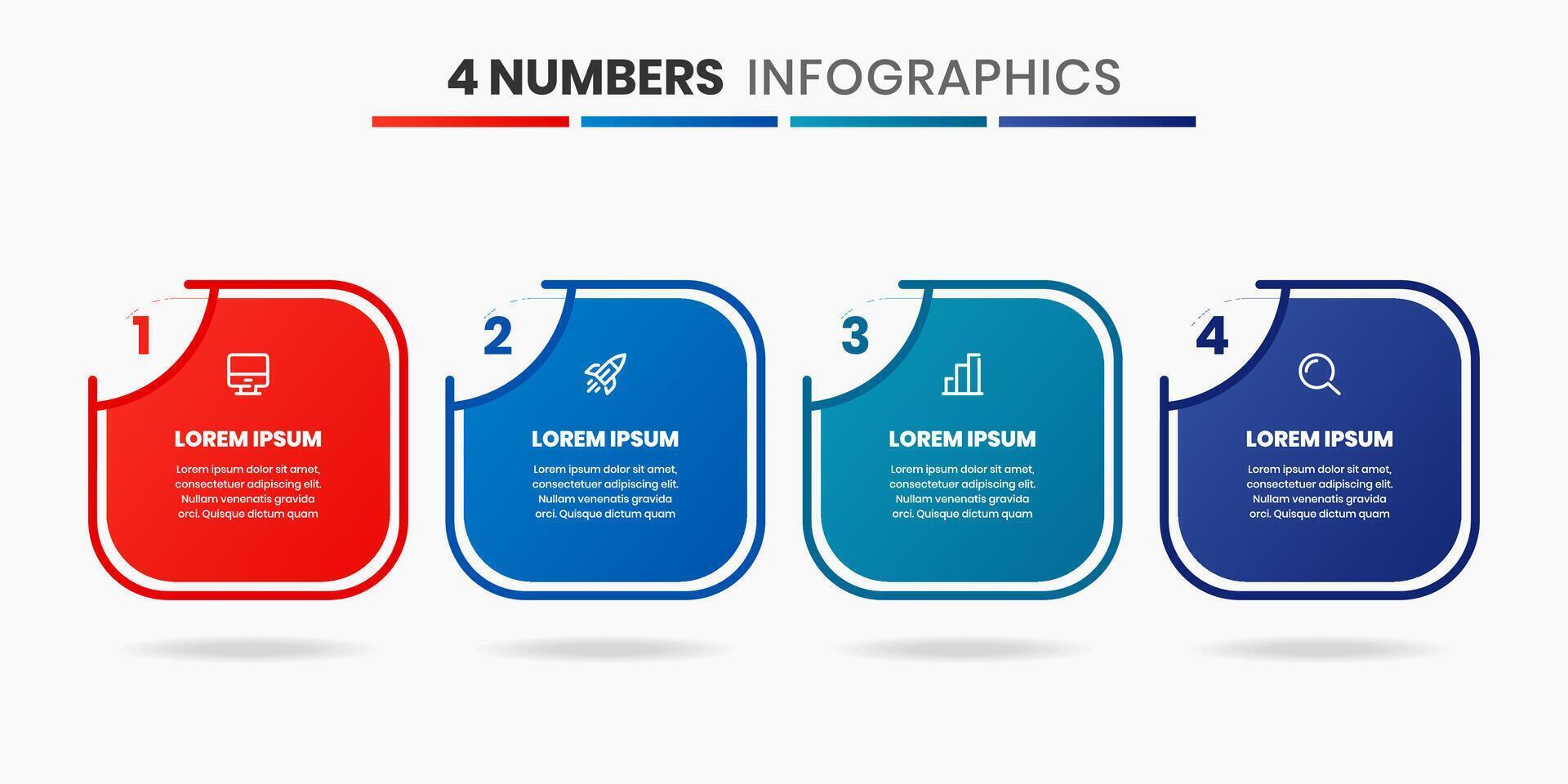 4 NUMBERS INFOGRAPHICS

1

LOREM IPSUM

Lorem ipsum dolor sit amet, consectetuer adipiscing elit. Nullam venenatis gravida orci. Quisque dictum quam

2

LOREM IPSUM

Lorem ipsum dolor sit amet, consectetuer adipiscing elit. Nullam venenatis gravida orci. Quisque dictum quam

3

LOREM IPSUM

Lorem ipsum dolor sit amet, consectetuer adipiscing elit. Nullam venenatis gravida orci. Quisque dictum quam

4

LOREM IPSUM

Lorem ipsum dolor sit amet, consectetuer adipiscing elit. Nullam venenatis gravida orci. Quisque dictum quam