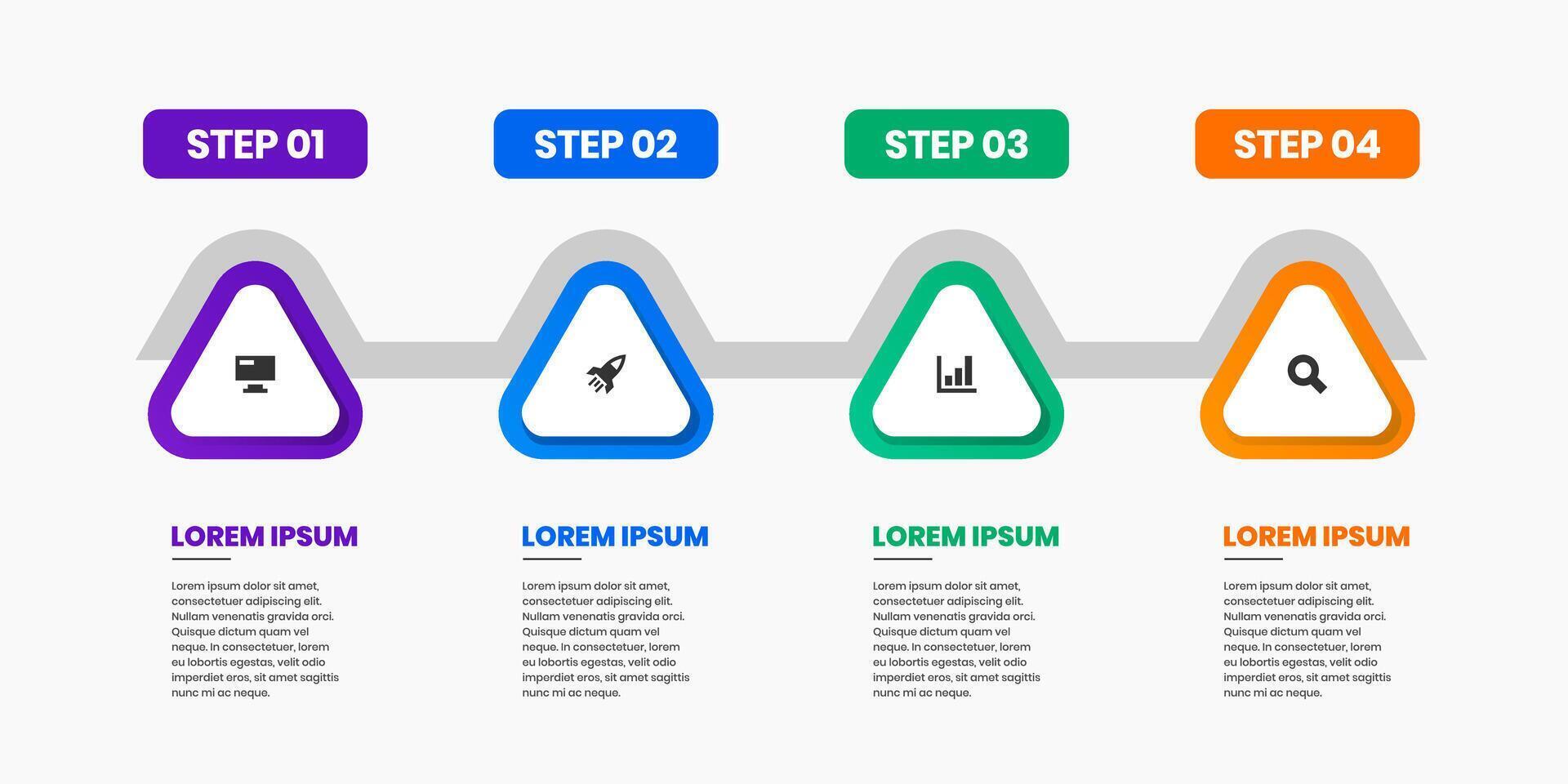 STEP 01

LOREM IPSUM

Lorem ipsum dolor sit amet, consectetuer adipiscing elit. Nullam venenatis gravida orci. Quisque dictum quam vel neque. In consectetuer, lorem eu lobortis egestas, velit odio imperdiet eros, sit amet sagittis nunc mi ac neque.

STEP 02

LOREM IPSUM

Lorem ipsum dolor sit amet, consectetuer adipiscing elit. Nullam venenatis gravida orci. Quisque dictum quam vel neque. In consectetuer, lorem eu lobortis egestas, velit odio imperdiet eros, sit amet sagittis nunc mi ac neque.

STEP 03

LOREM IPSUM

Lorem ipsum dolor sit amet, consectetuer adipiscing elit. Nullam venenatis gravida orci. Quisque dictum quam vel neque. In consectetuer, lorem eu lobortis egestas, velit odio imperdiet eros, sit amet sagittis nunc mi ac neque.

STEP 04

LOREM IPSUM

Lorem ipsum dolor sit amet, consectetuer adipiscing elit. Nullam venenatis gravida orci. Quisque dictum quam vel neque. In consectetuer, lorem eu lobortis egestas, velit odio imperdiet eros, sit amet sagittis nunc mi ac neque.