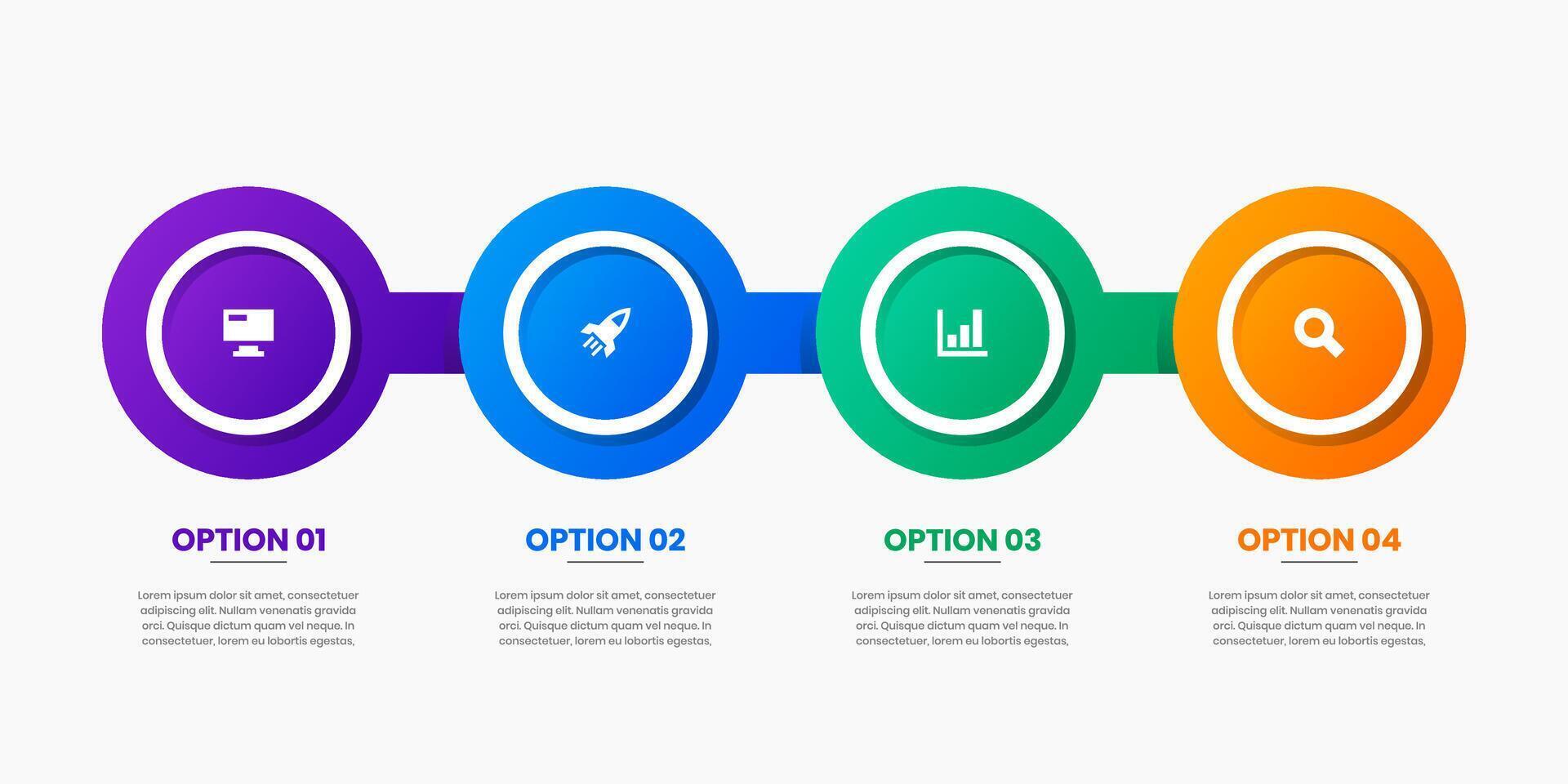 OPTION 01

Lorem ipsum dolor sit amet, consectetuer adipiscing elit. Nullam venenatis gravida orci. Quisque dictum quam vel neque. In consectetuer, lorem eu lobortis egestas,

OPTION 02

Lorem ipsum dolor sit amet, consectetuer adipiscing elit. Nullam venenatis gravida orci. Quisque dictum quam vel neque. In consectetuer, lorem eu lobortis egestas,

OPTION 03

Lorem ipsum dolor sit amet, consectetuer adipiscing elit. Nullam venenatis gravida orci. Quisque dictum quam vel neque. In consectetuer, lorem eu lobortis egestas,

OPTION 04

Lorem ipsum dolor sit amet, consectetuer adipiscing elit. Nullam venenatis gravida orci. Quisque dictum quam vel neque. In consectetuer, lorem eu lobortis egestas,