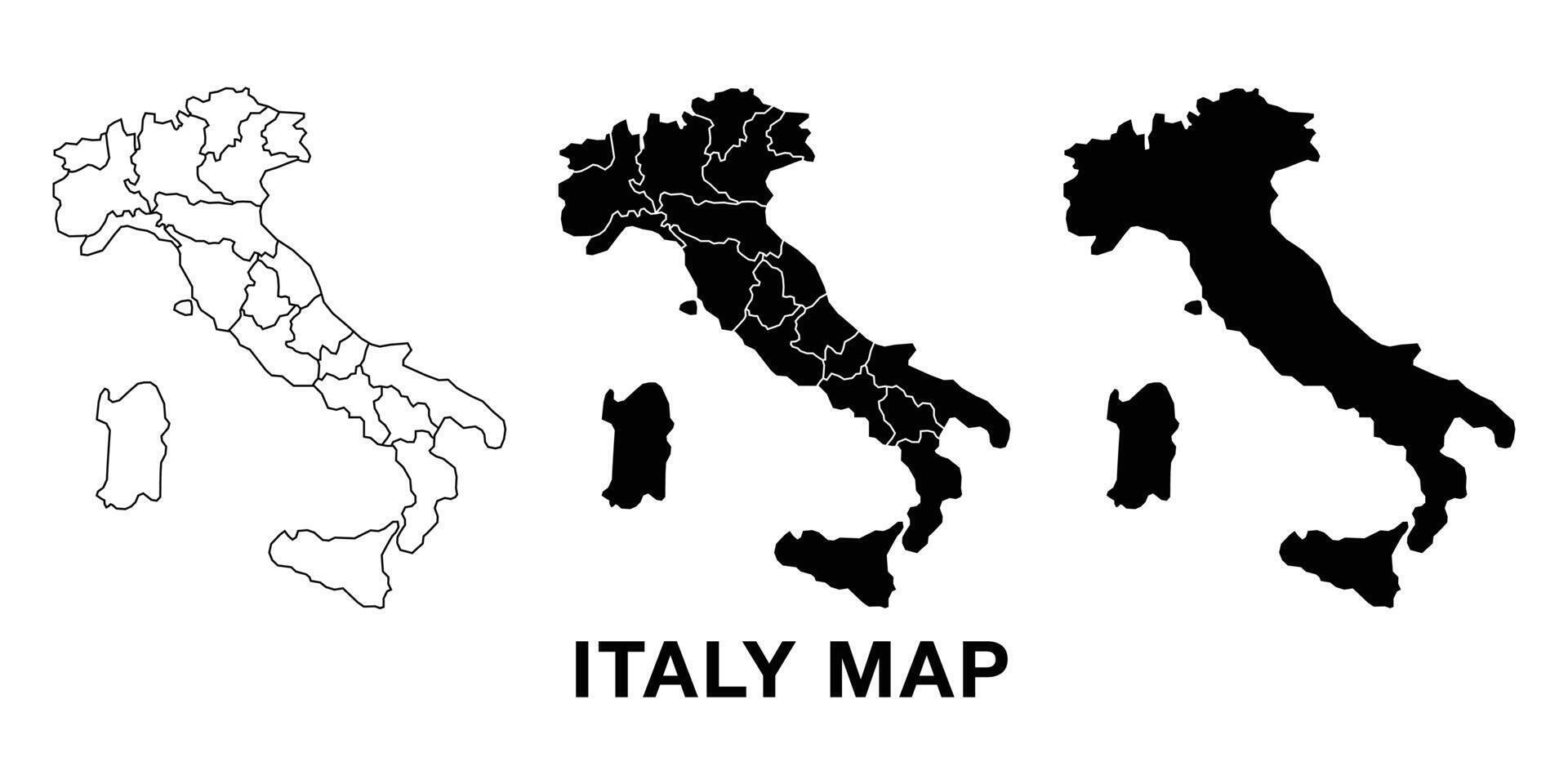 ITALY MAP