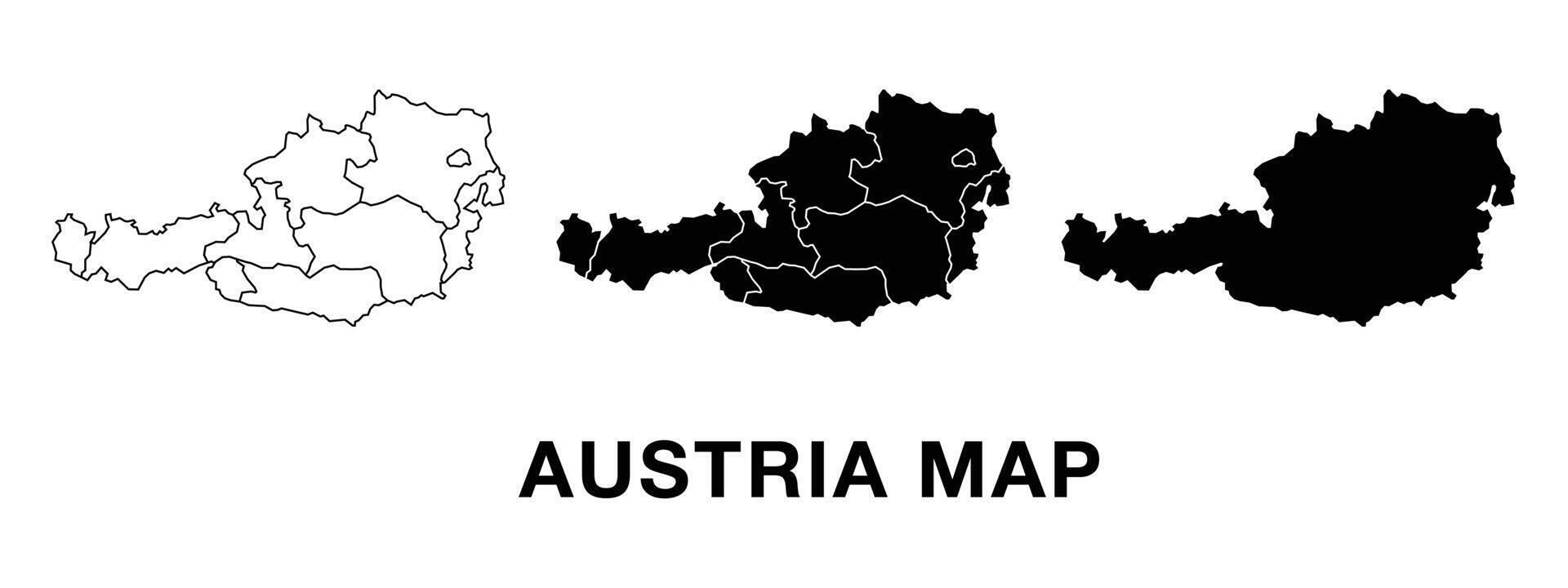 AUSTRIA MAP