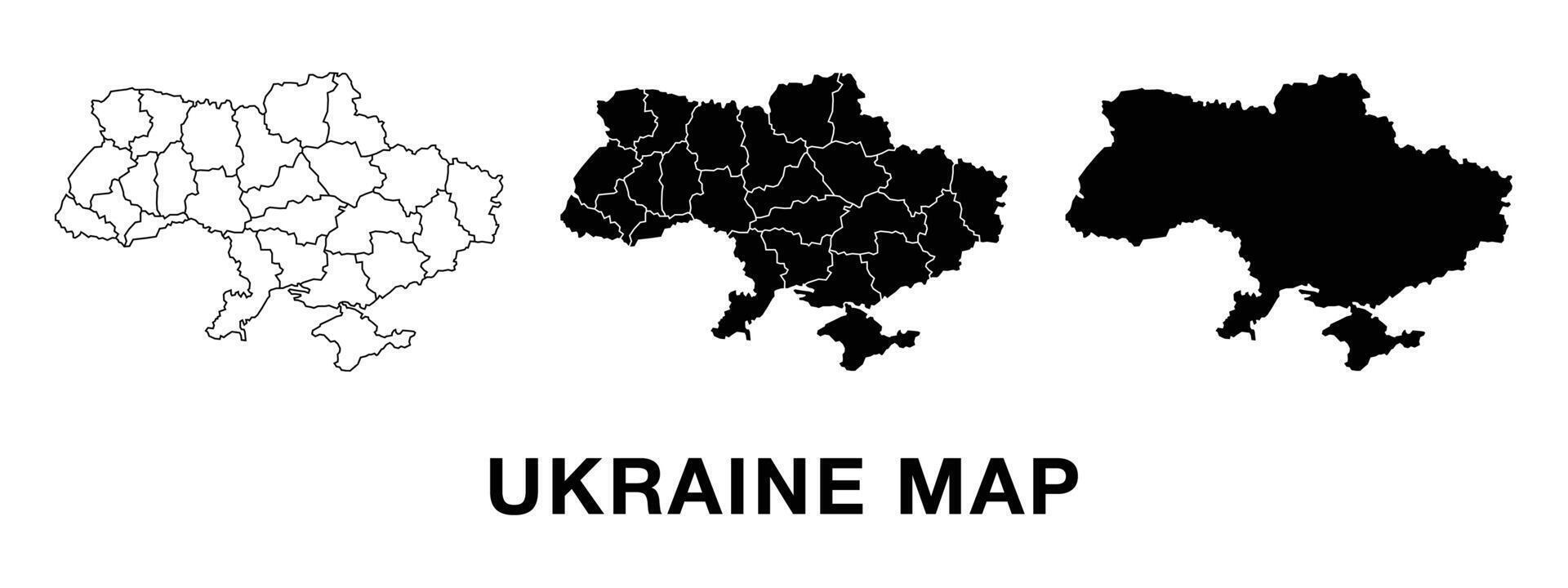 UKRAINE MAP