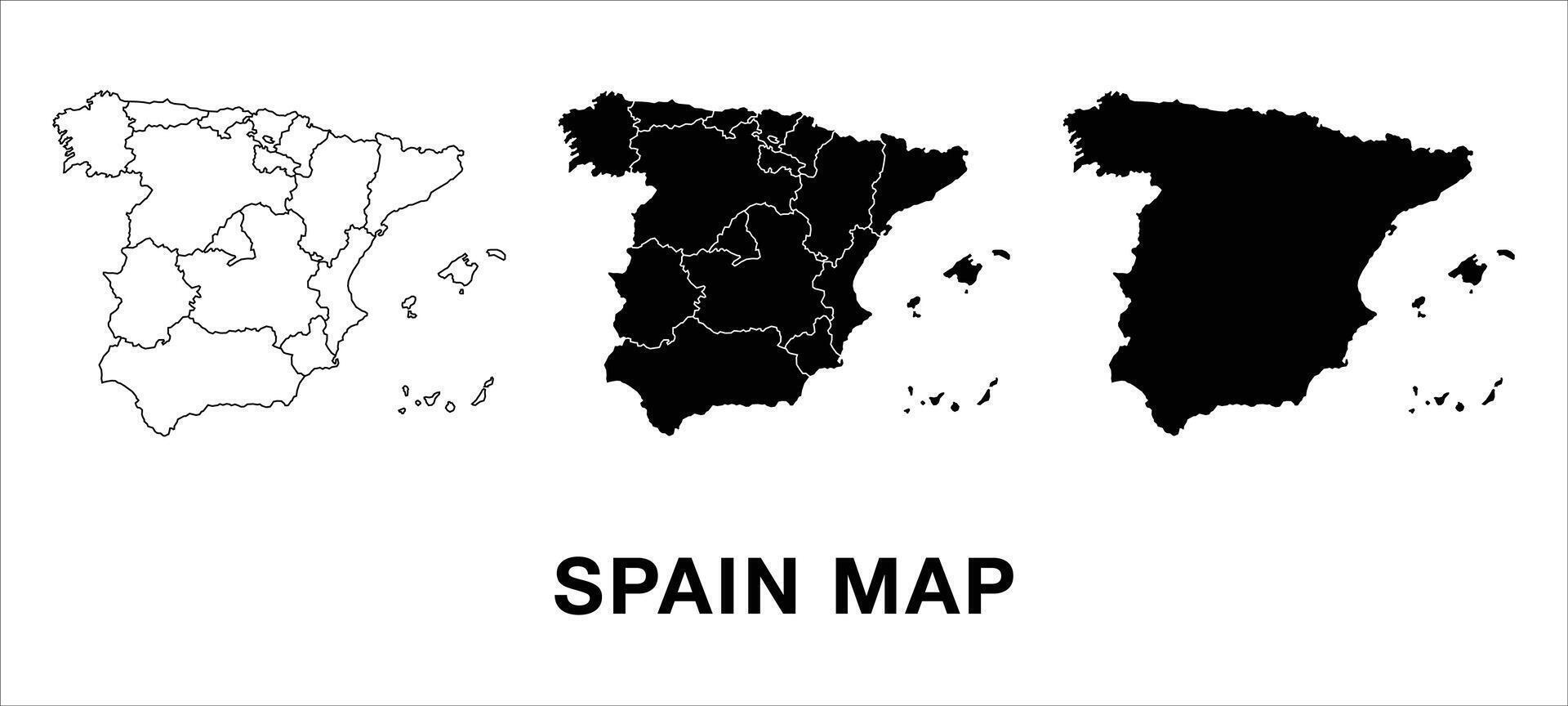 SPAIN MAP