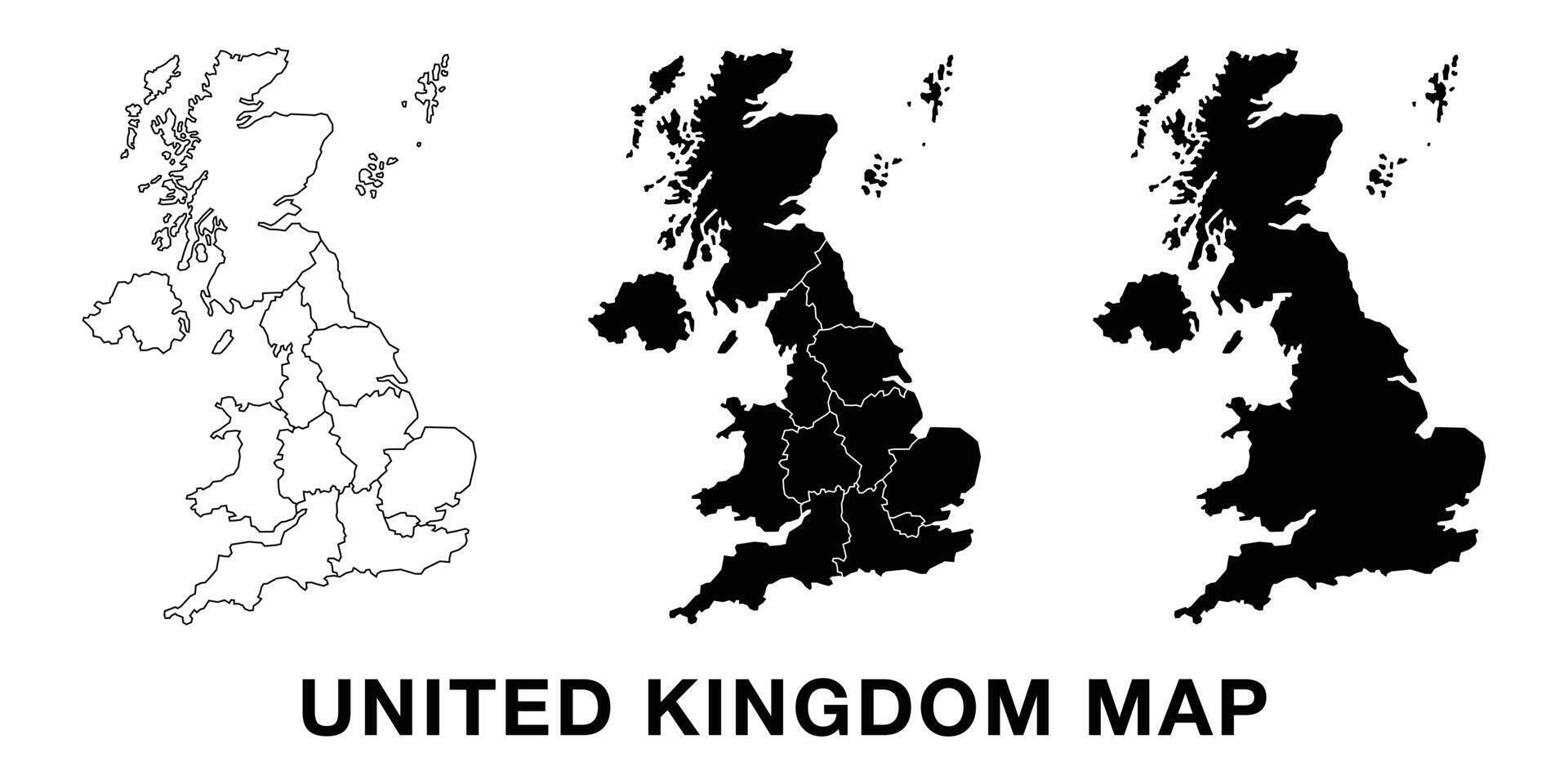 UNITED KINGDOM MAP