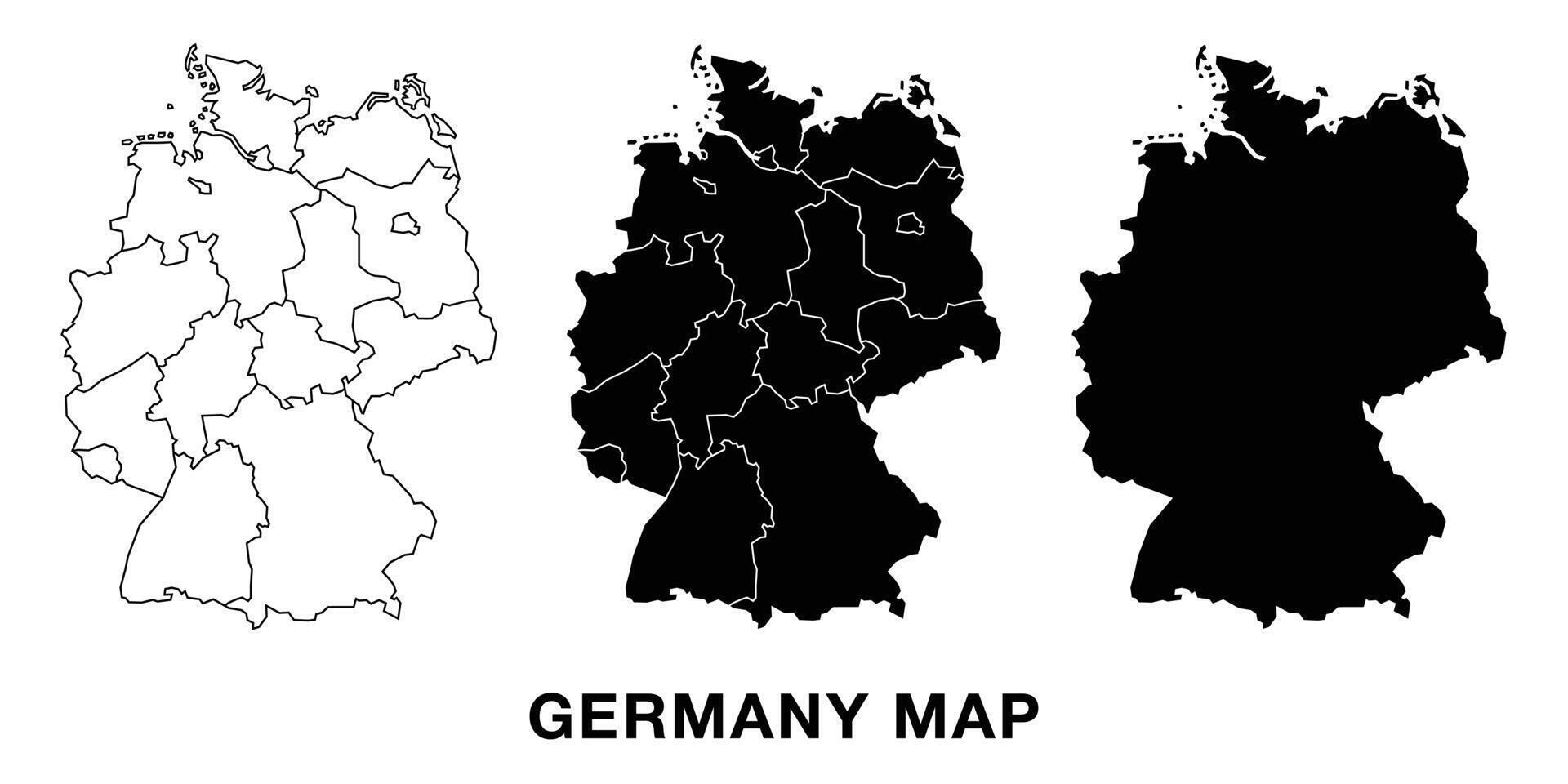 GERMANY MAP